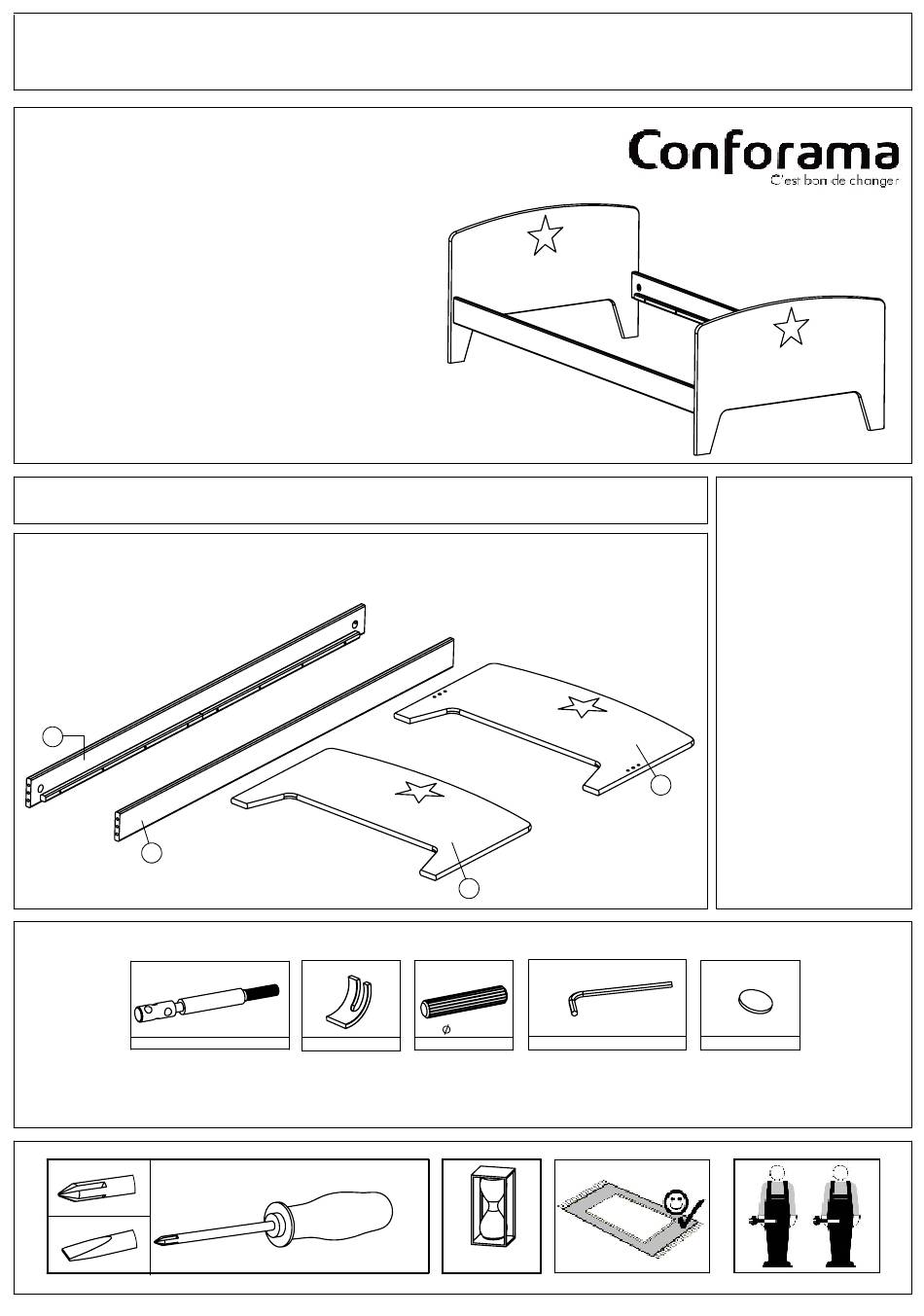 Conforama
C'est bon de changer

$\phi$