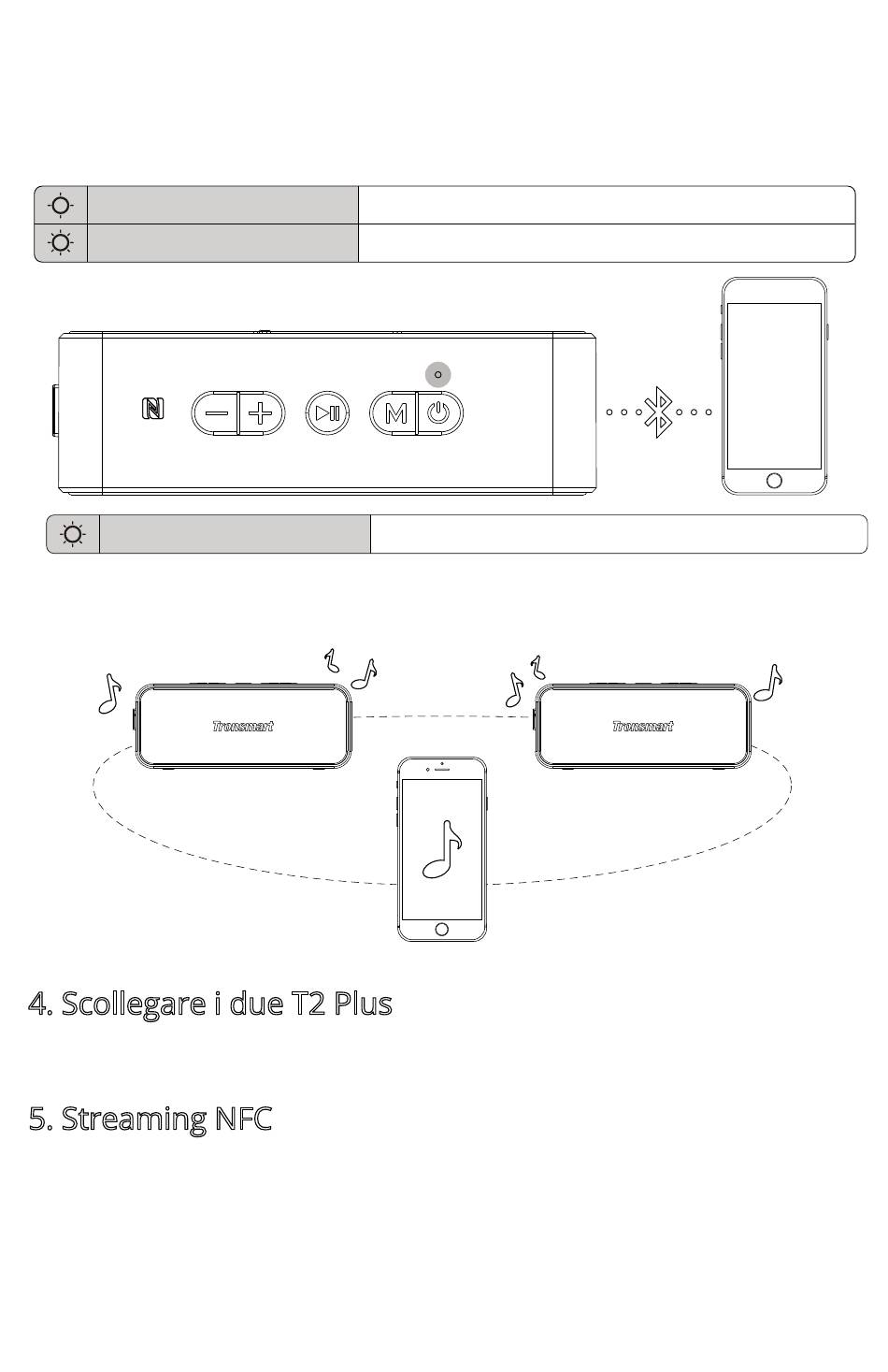 M

Tronsmart

Tronsmart

4. Scollegare i due T2 Plus

5. Streaming NFC