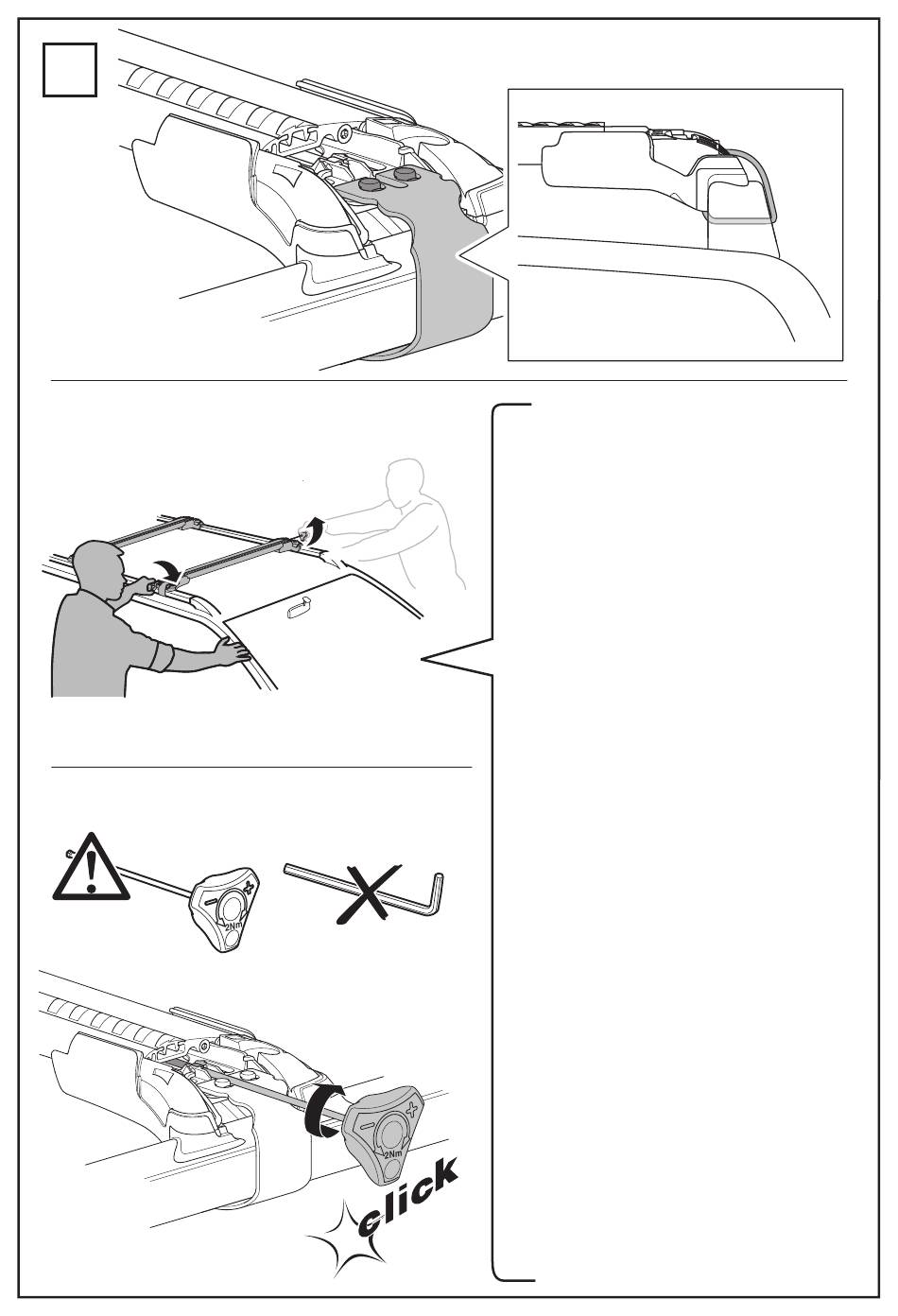 2Nm

2Nm

click