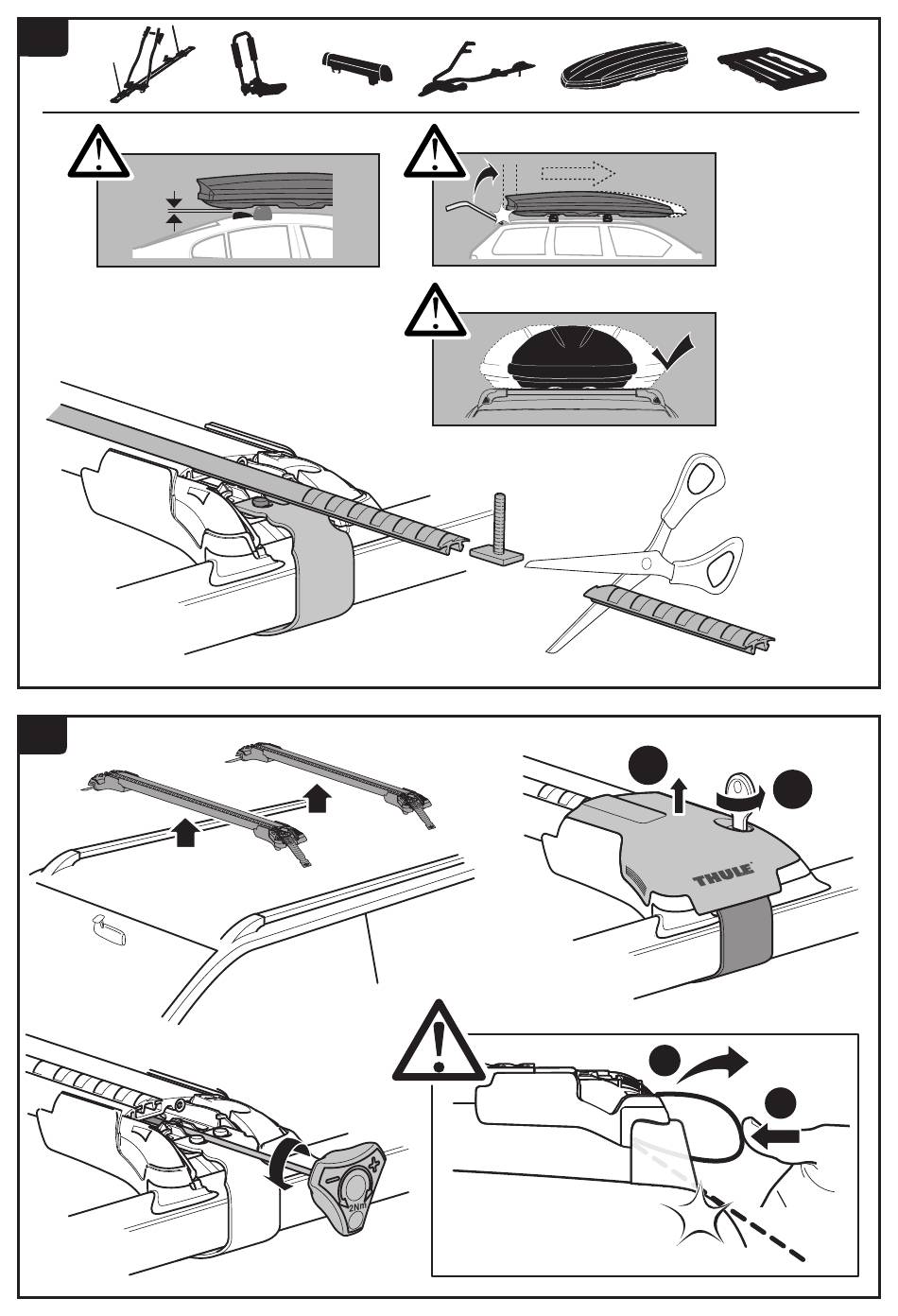 THULE

2Nm