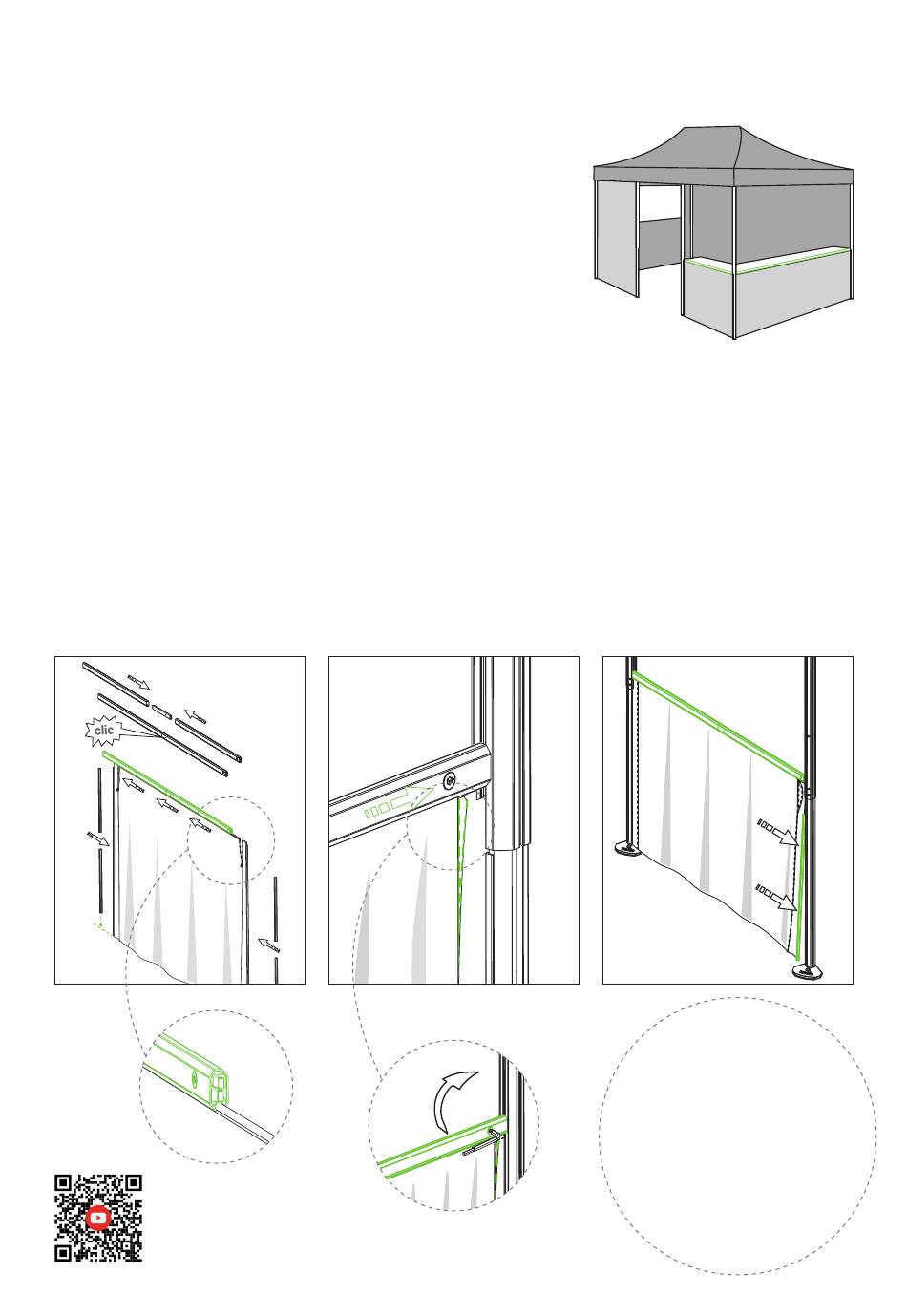 clic