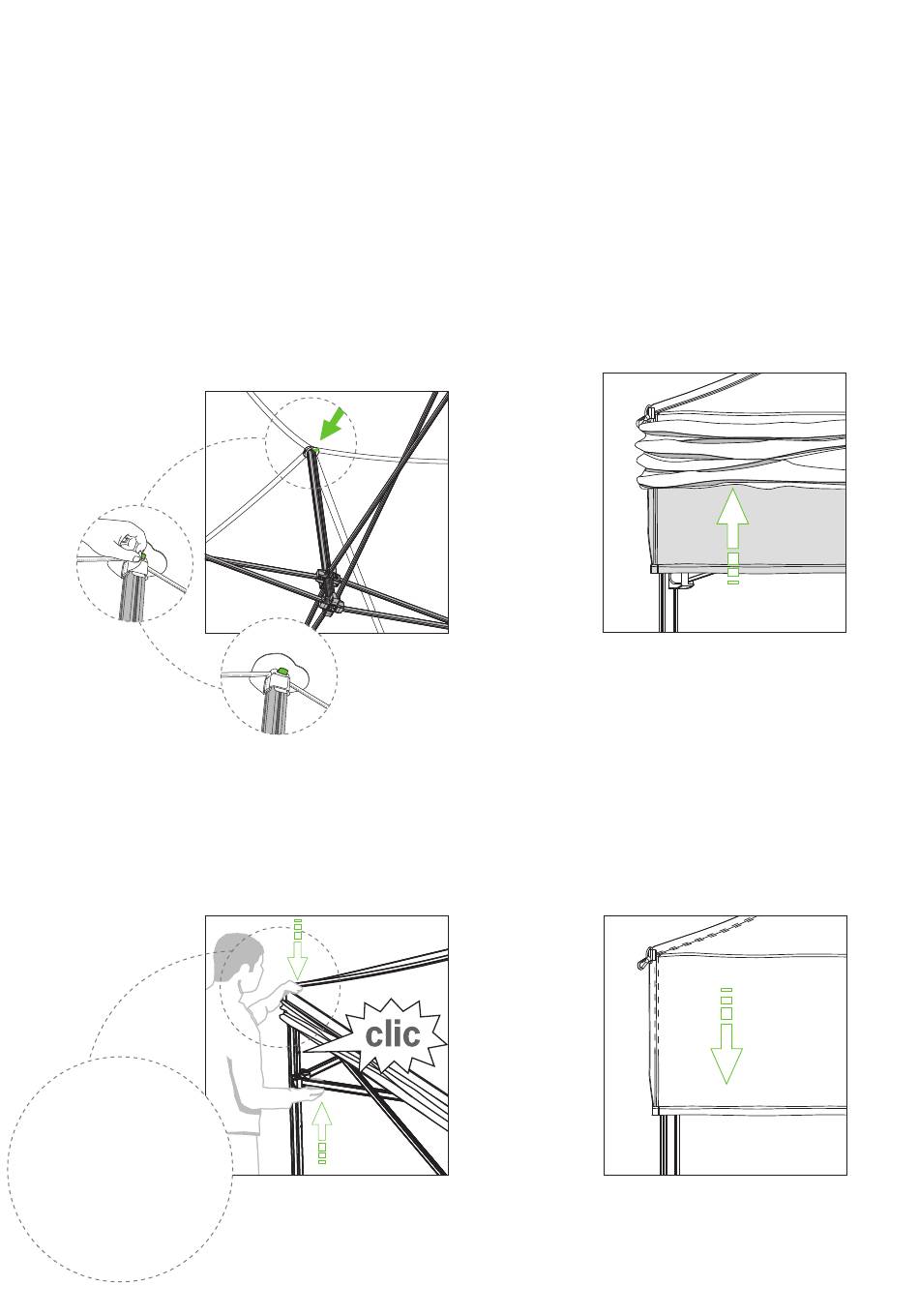 clic