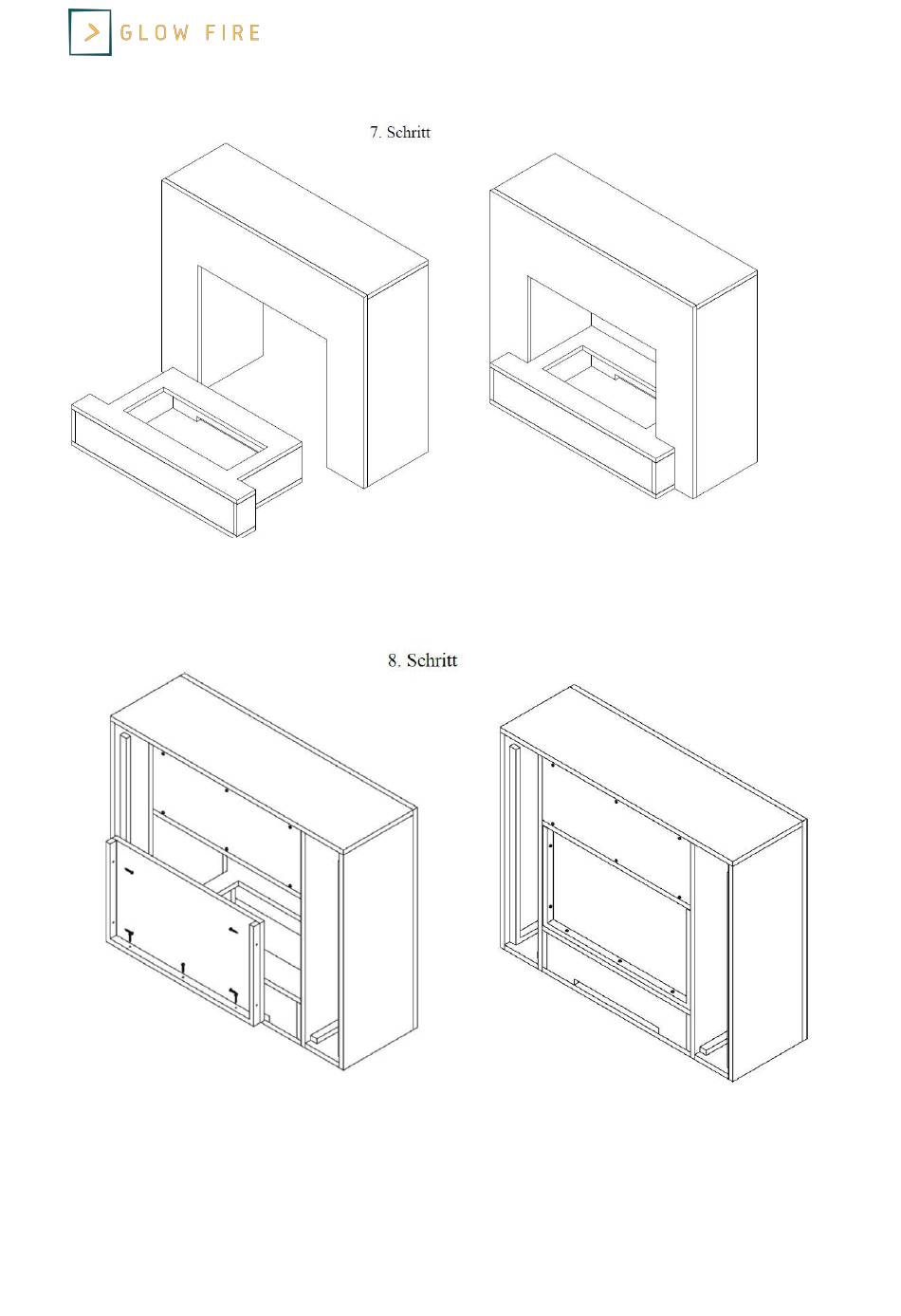 GLOW FIRE

7. Schritt

8. Schritt