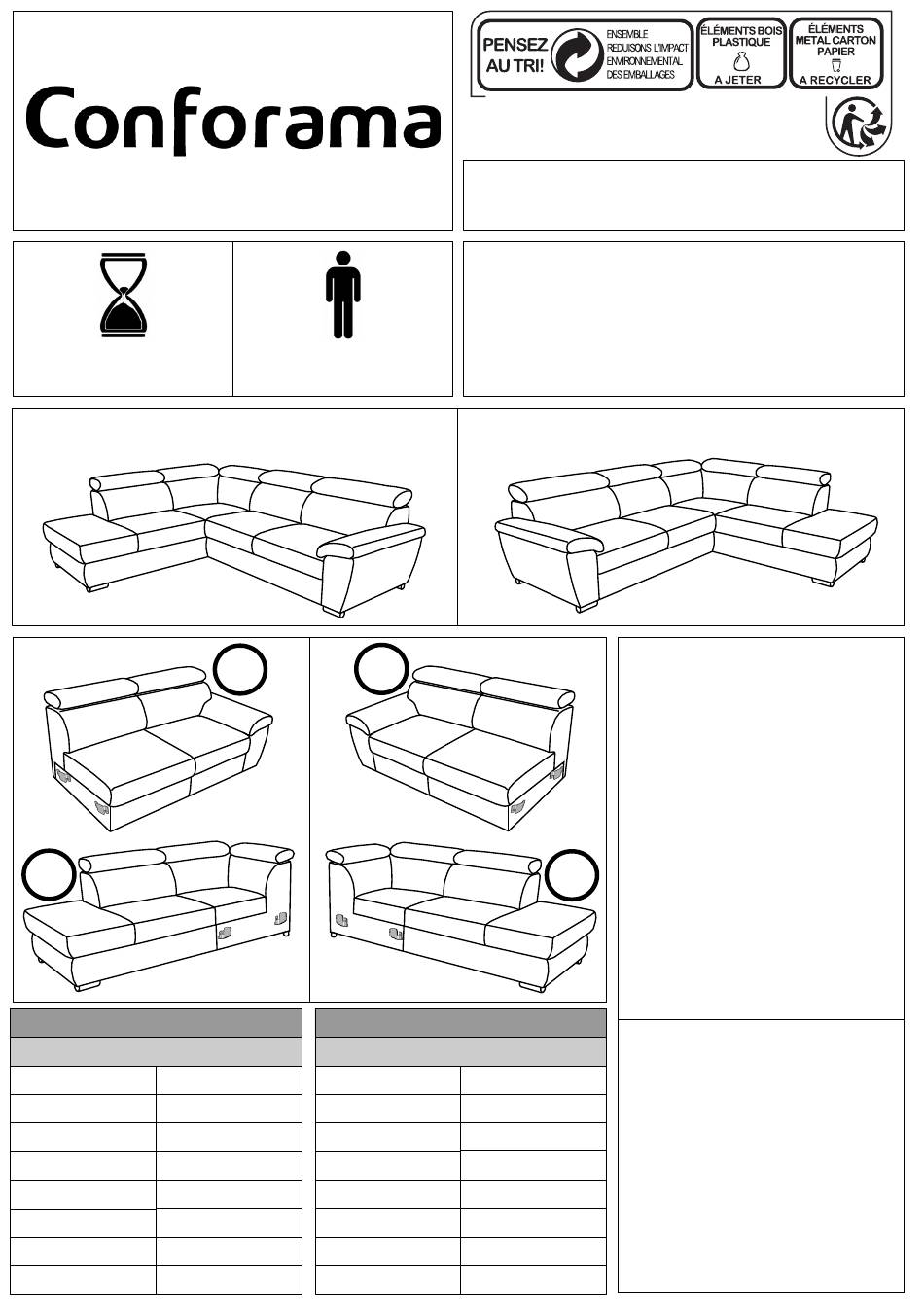 Conforama

PENSEZ AU TRI!

ENSEMBLE REDUISONS L'IMPACT ENVIRONNEMENTAL DES EMBALLAGES

ÉLÉMENTS BOIS PLASTIQUE

A JETER

ÉLÉMENTS METAL CARTON PAPIER

A RECYCLER