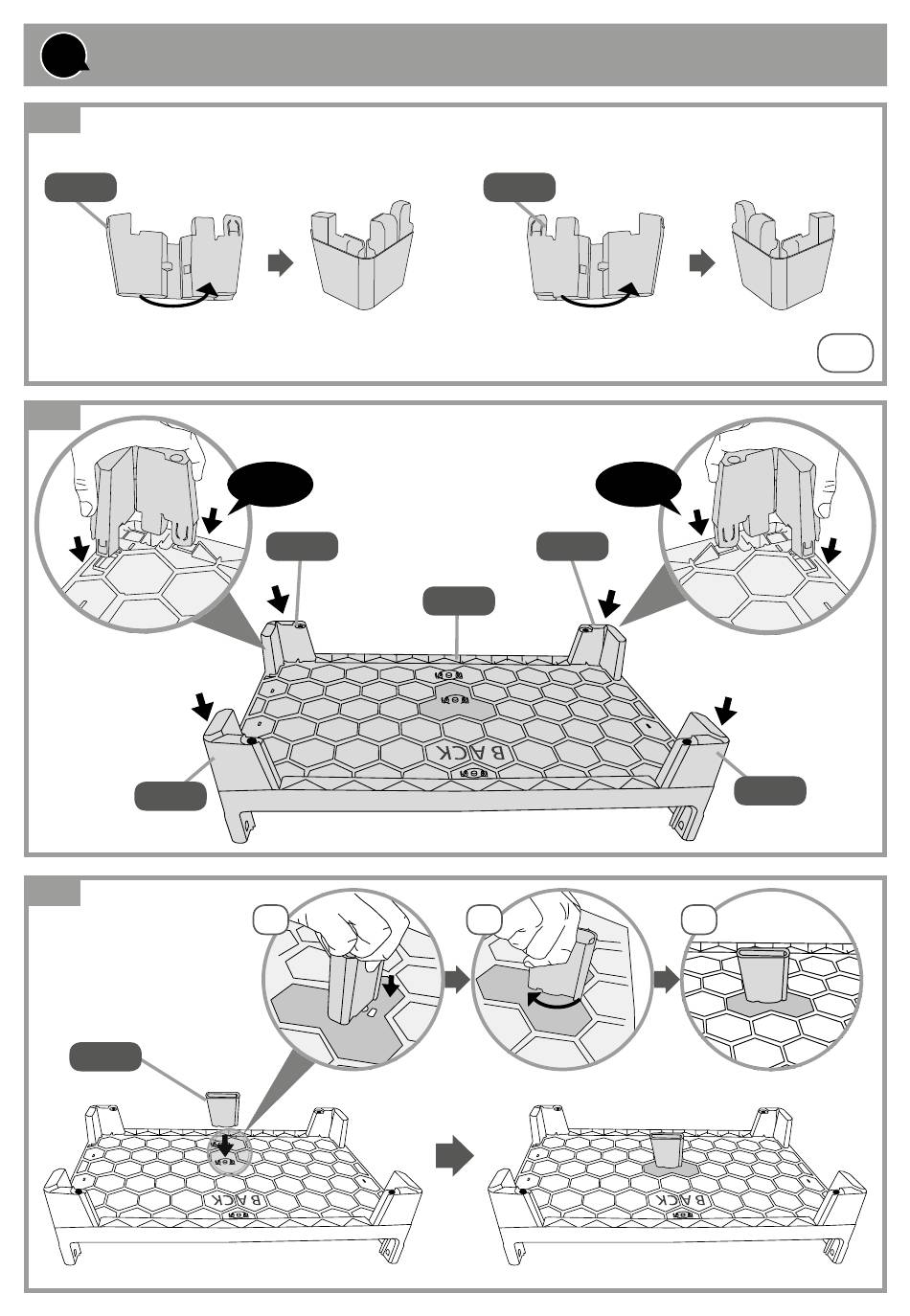 BACK

BACK

BACK