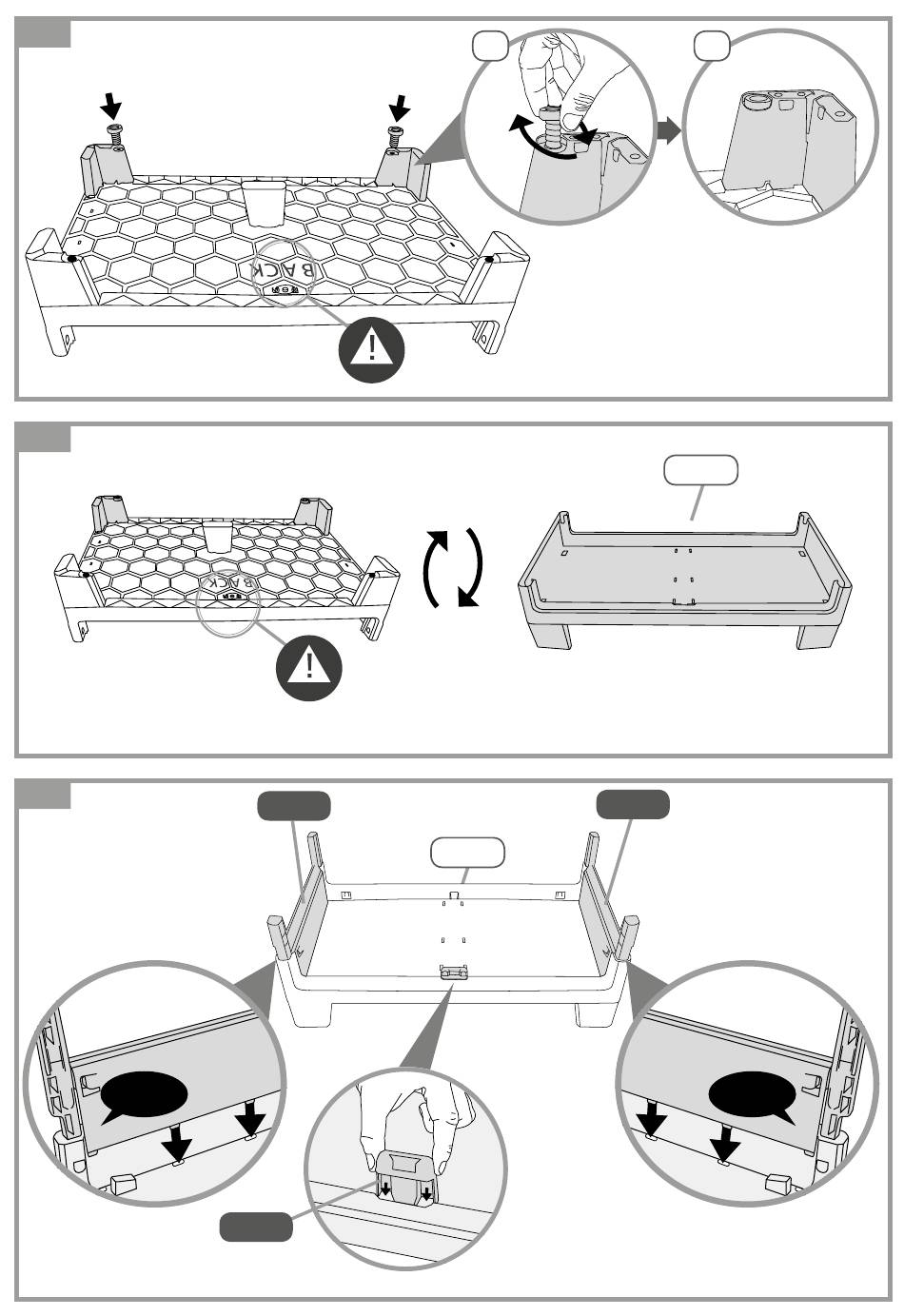 BACK

BACK