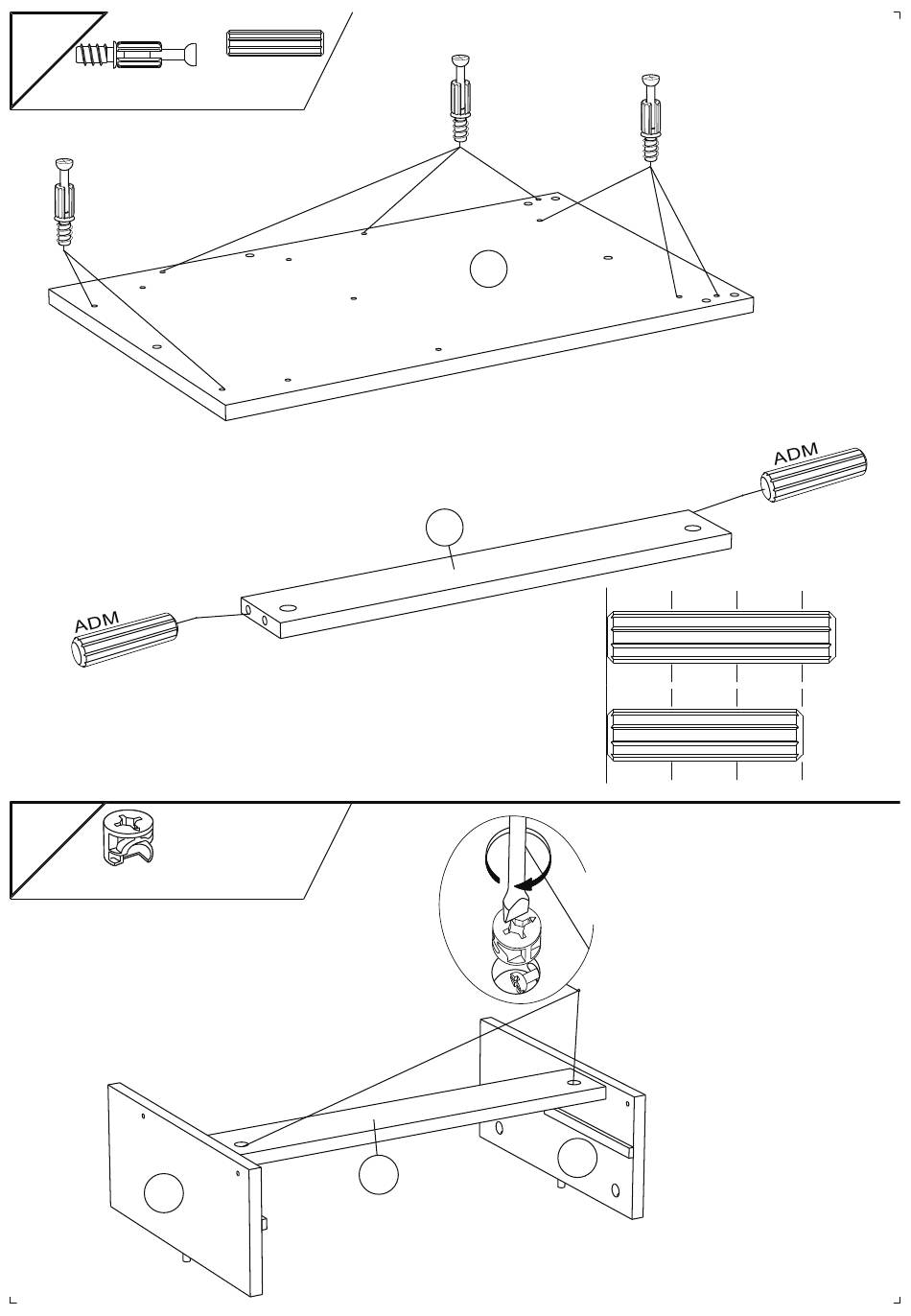 ADM

ADM