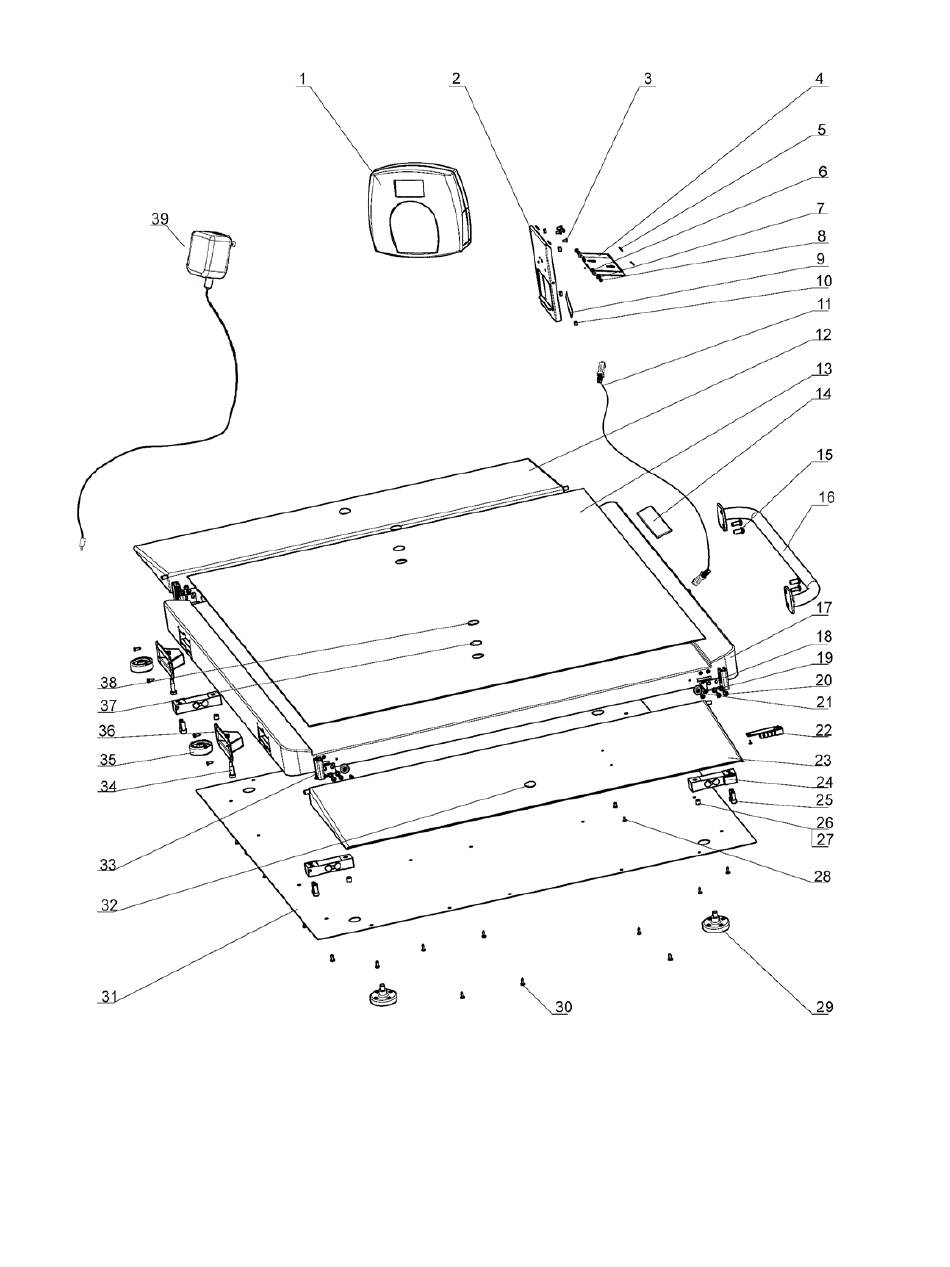 1
2
3
4
5
6
7
8
9
10
11
12
13
14
15
16
17
18
19
20
21
22
23
24
25
26
27
28
29
30
31
32
33
34
35
36
37
38
39