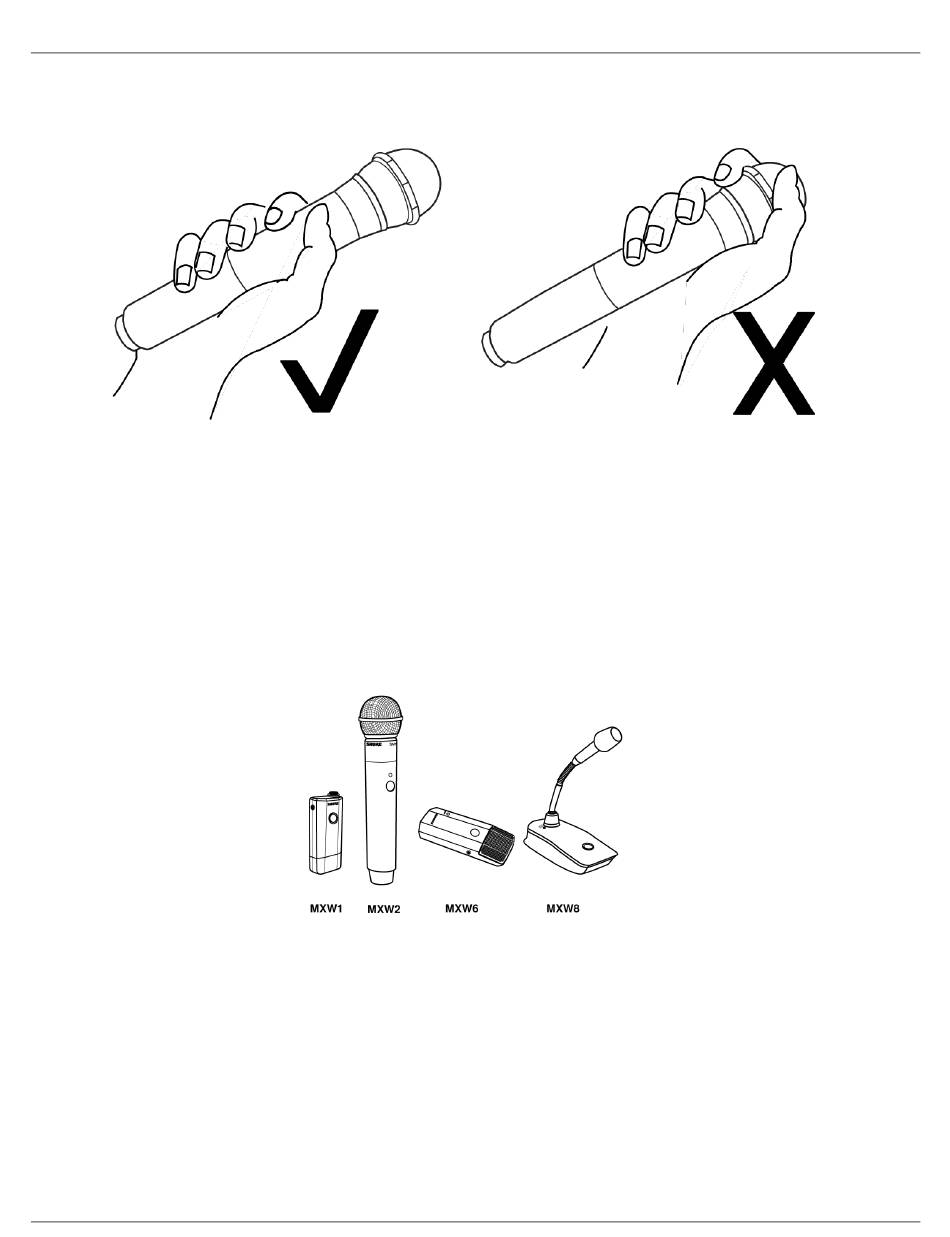 MXW1 MXW2 MXW6 MXW8