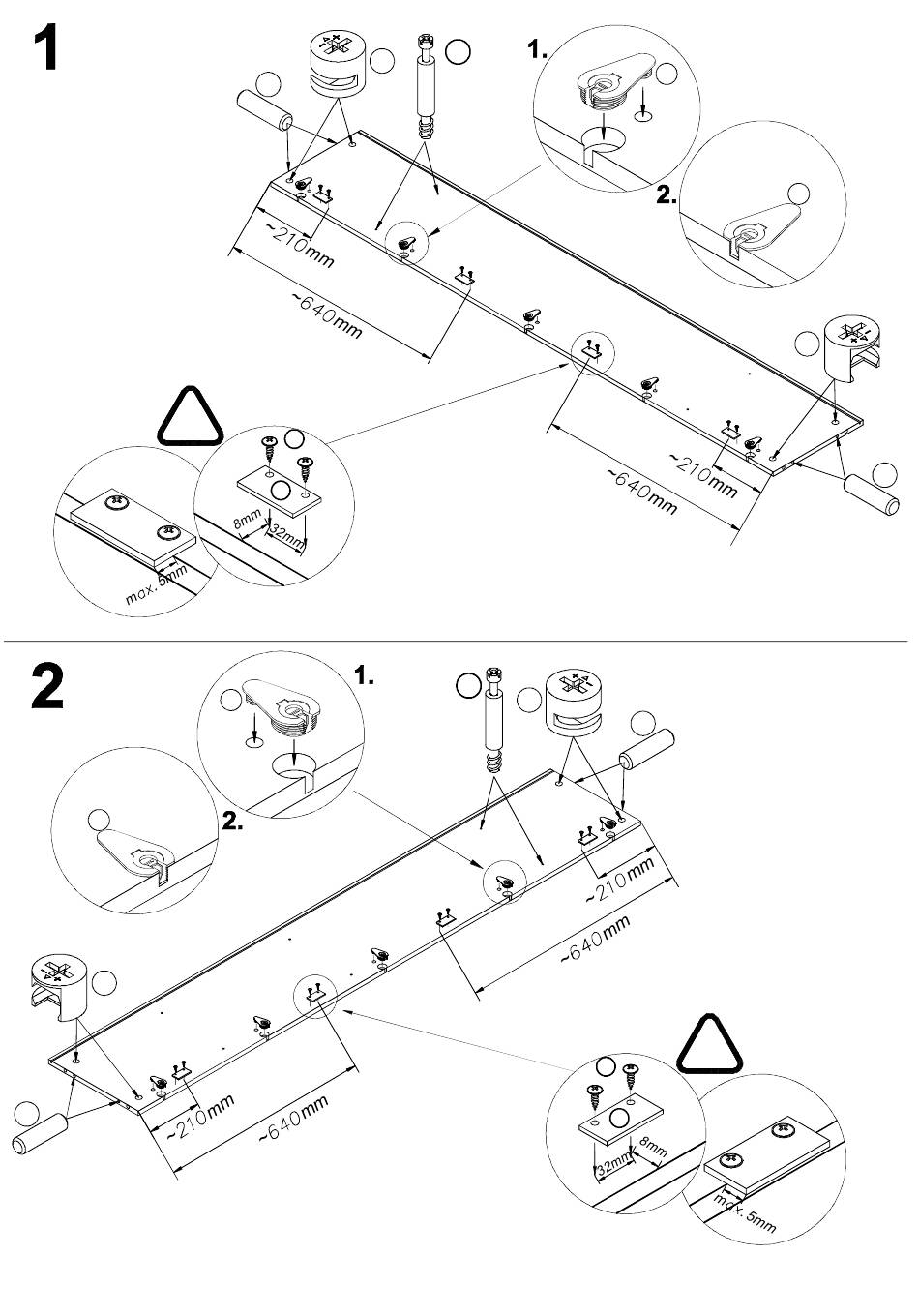 1

1.

2.

~210mm

~640mm

~210mm

~640mm

8mm

32mm

max. 5mm

2

1.

2.

~210mm

~640mm

~210mm

~640mm

32mm

8mm

max. 5mm