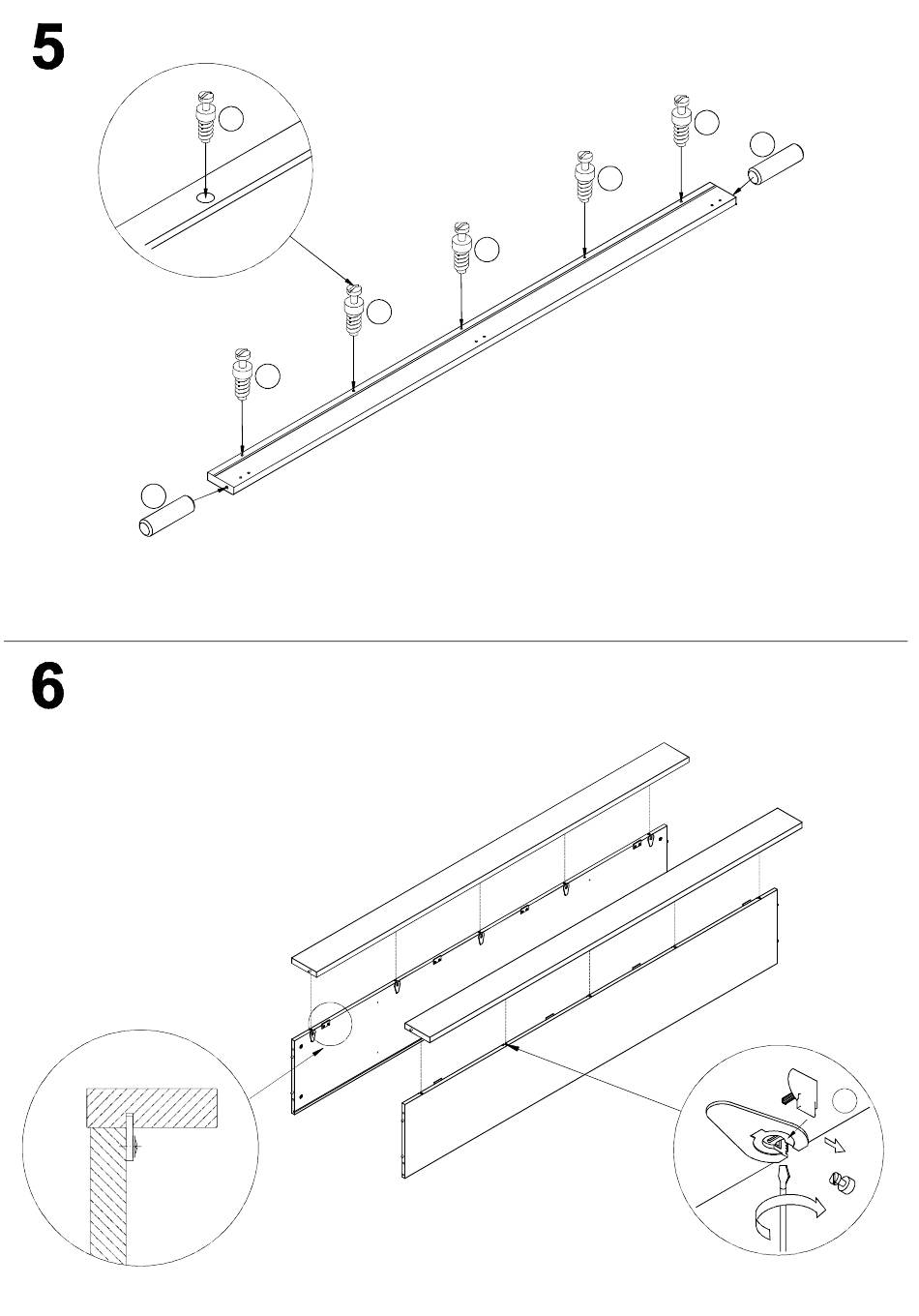 5

6