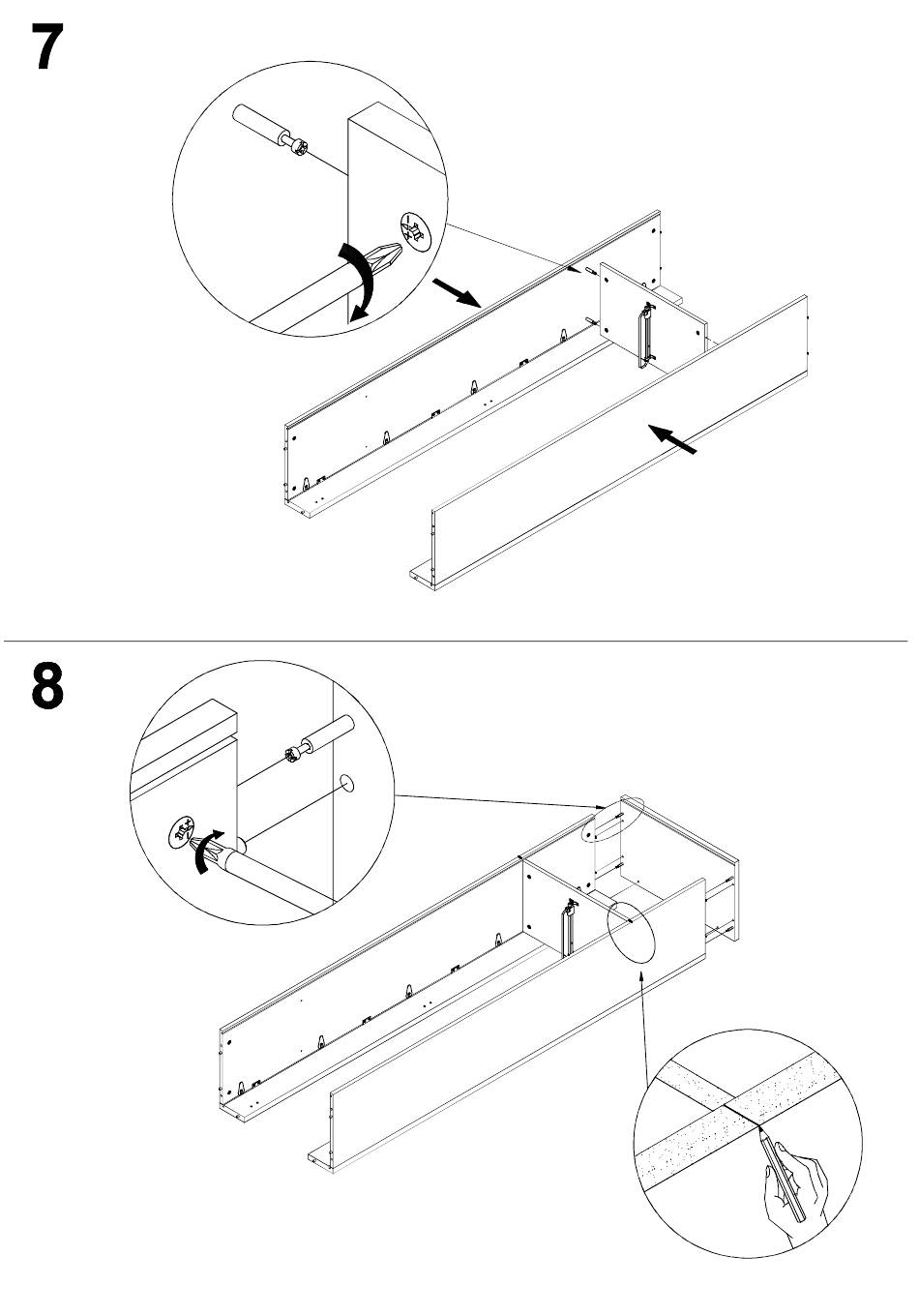 7

8