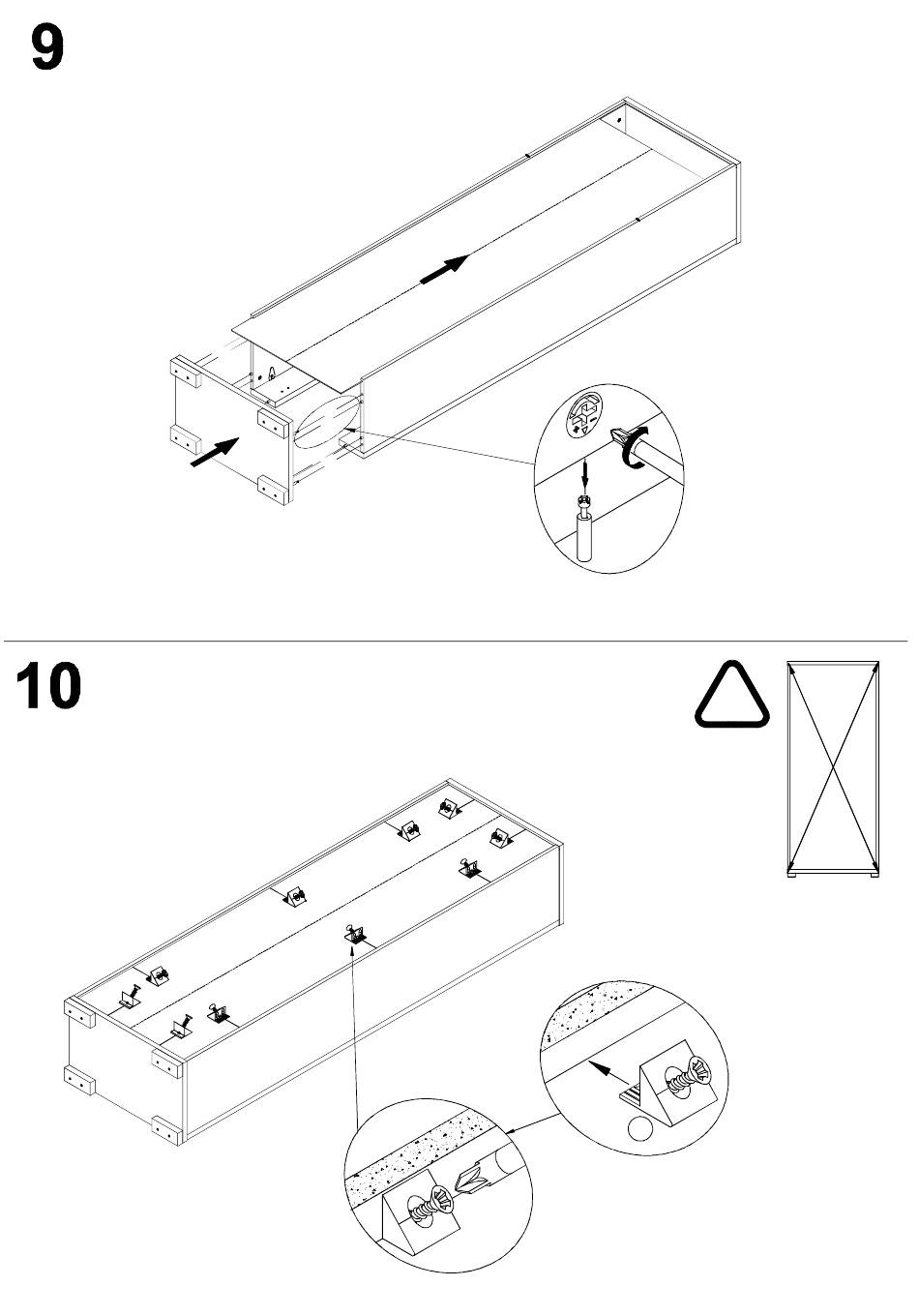 9

10