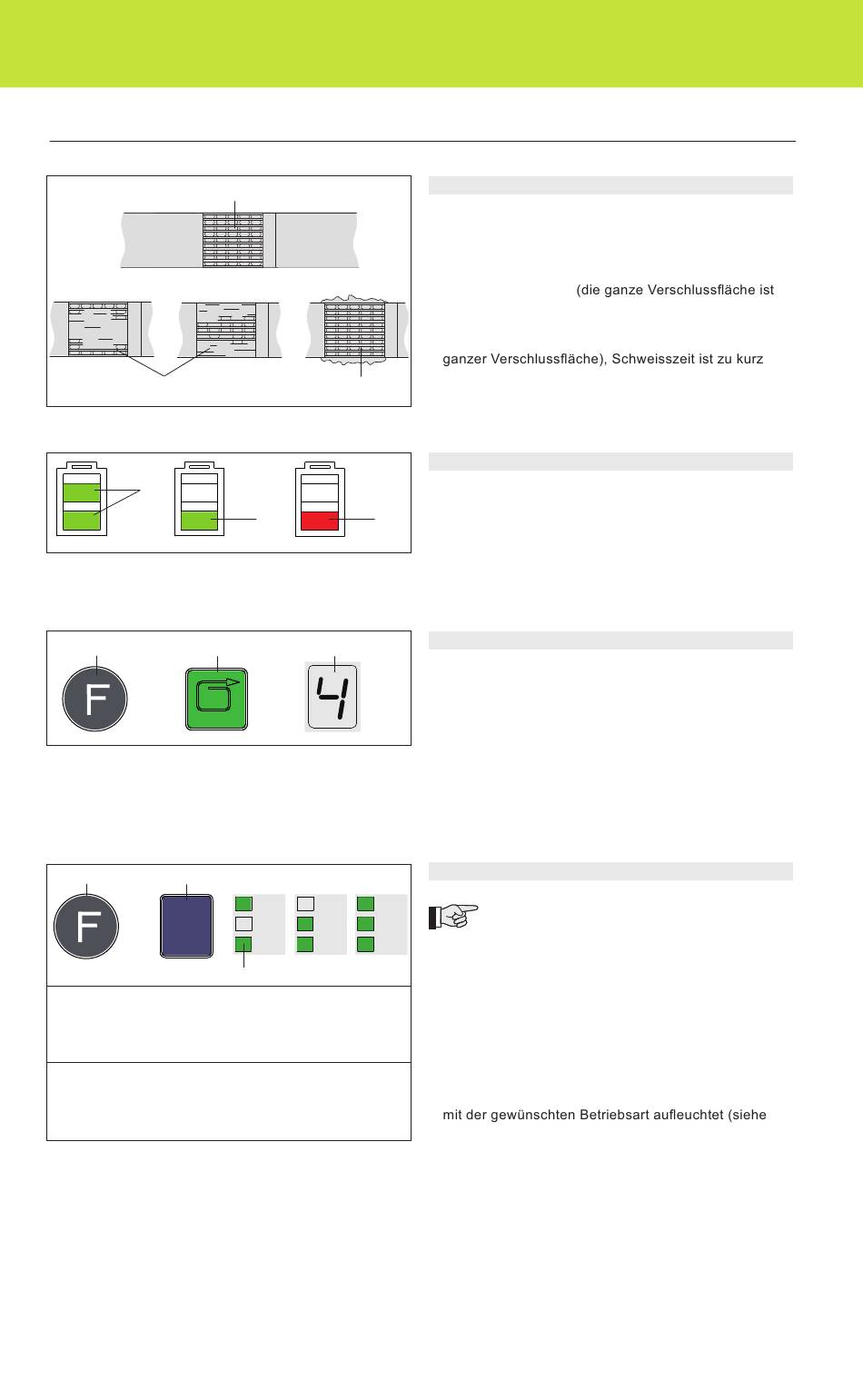 (die ganze Verschlussfläche ist

ganzer Verschlussfläche), Schweisszeit ist zu kurz

F

4

F

mit der gewünschten Betriebsart aufleuchtet (siehe