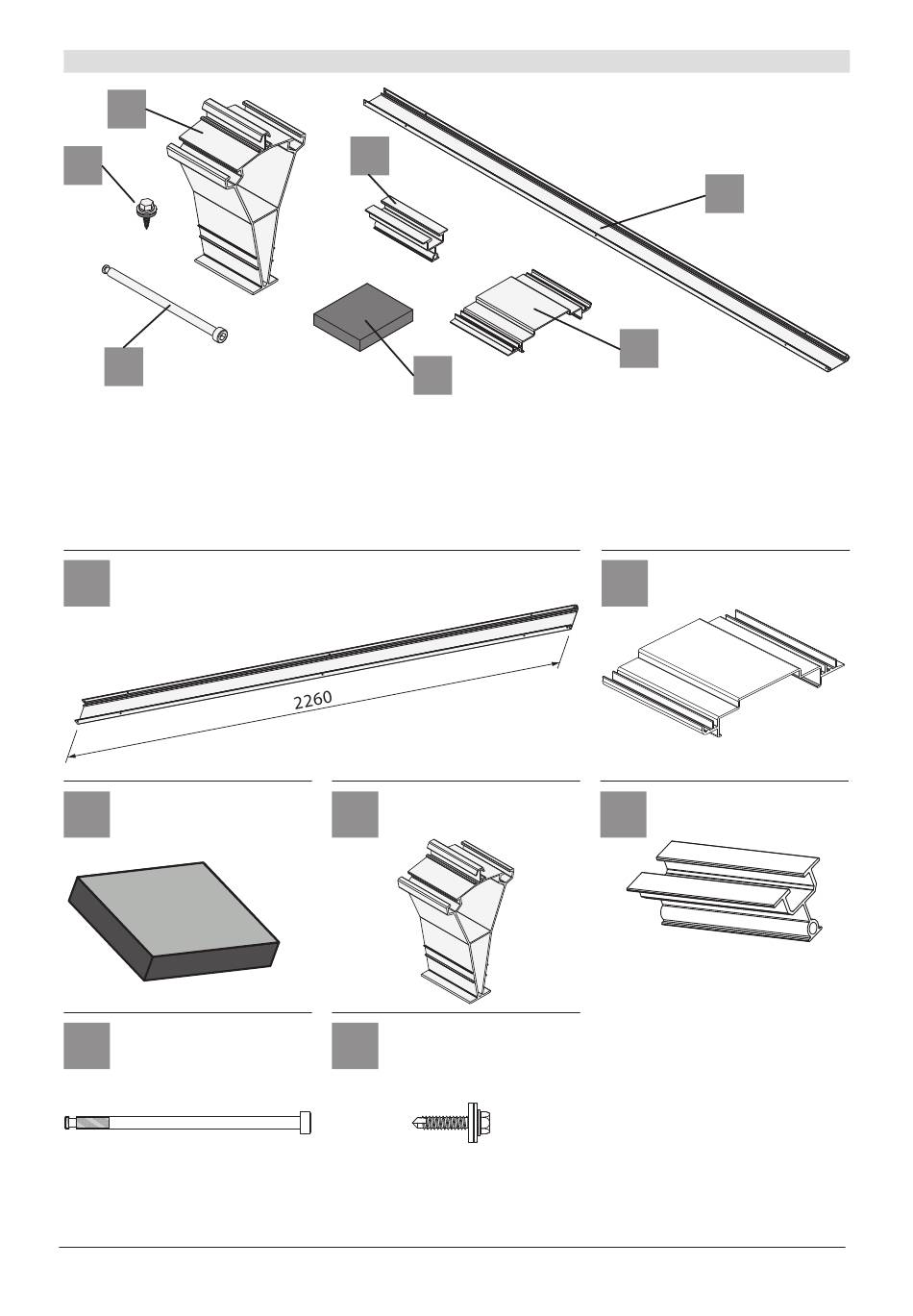 2260