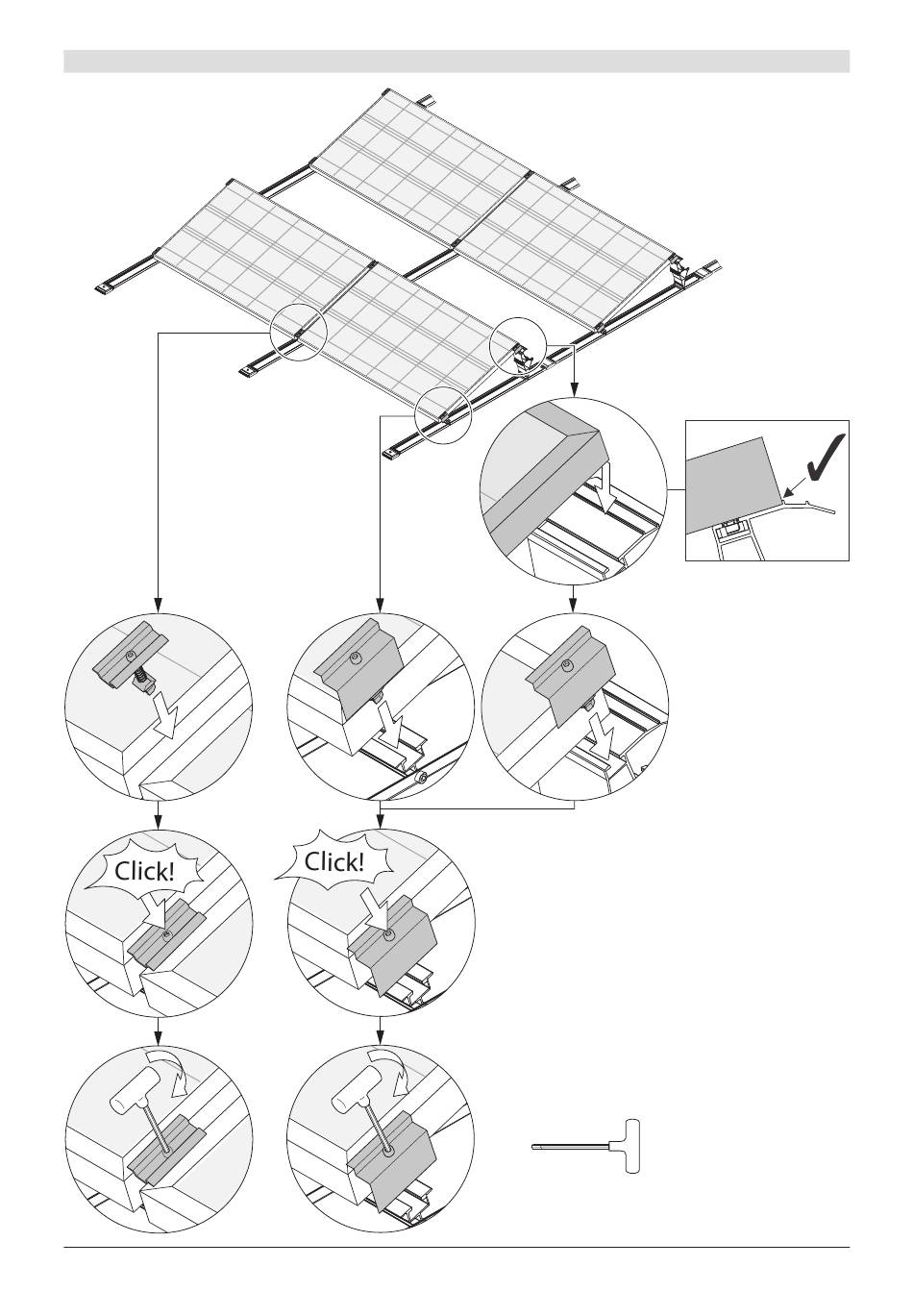 Click!

Click!