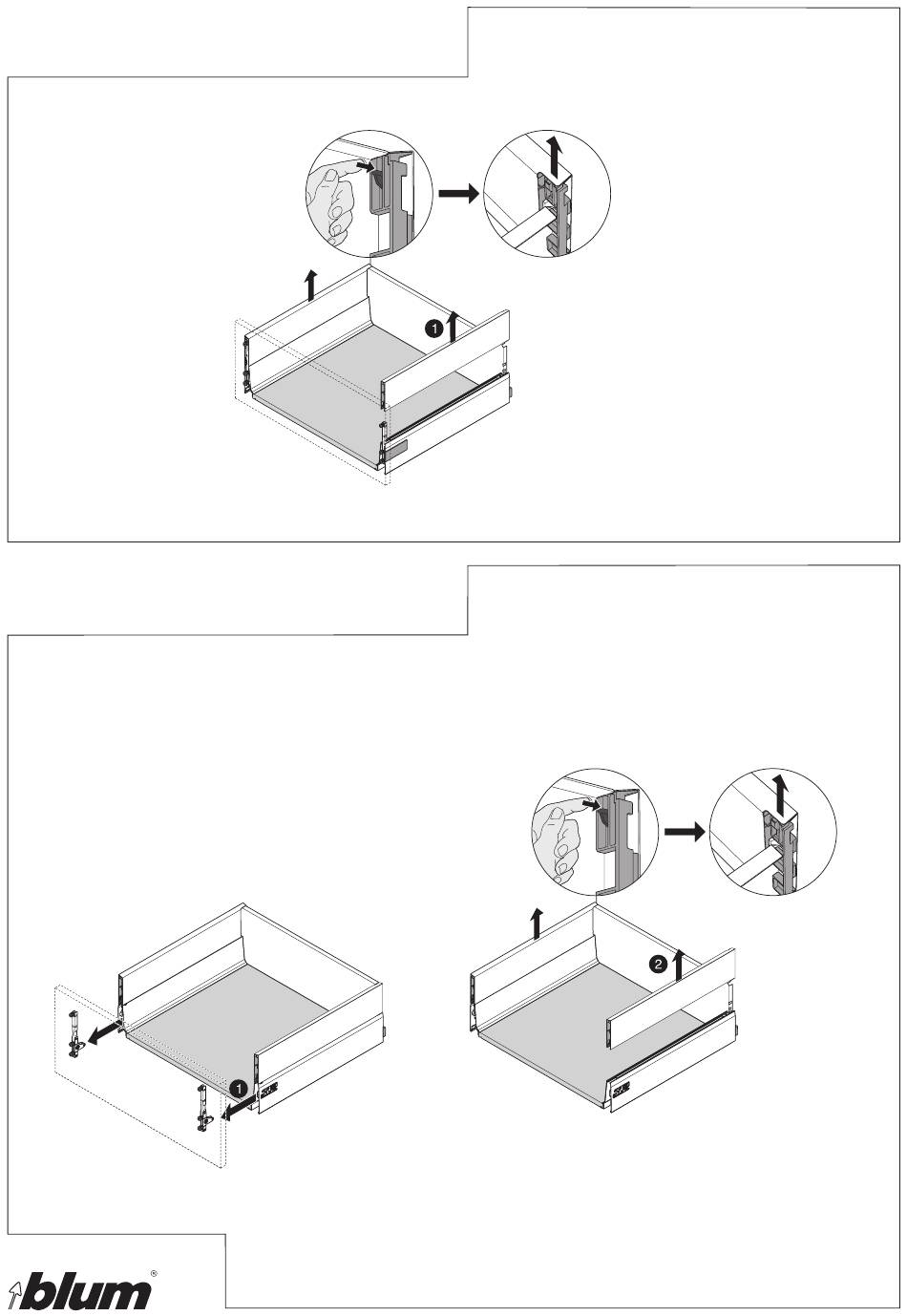 1

1

2

blum®