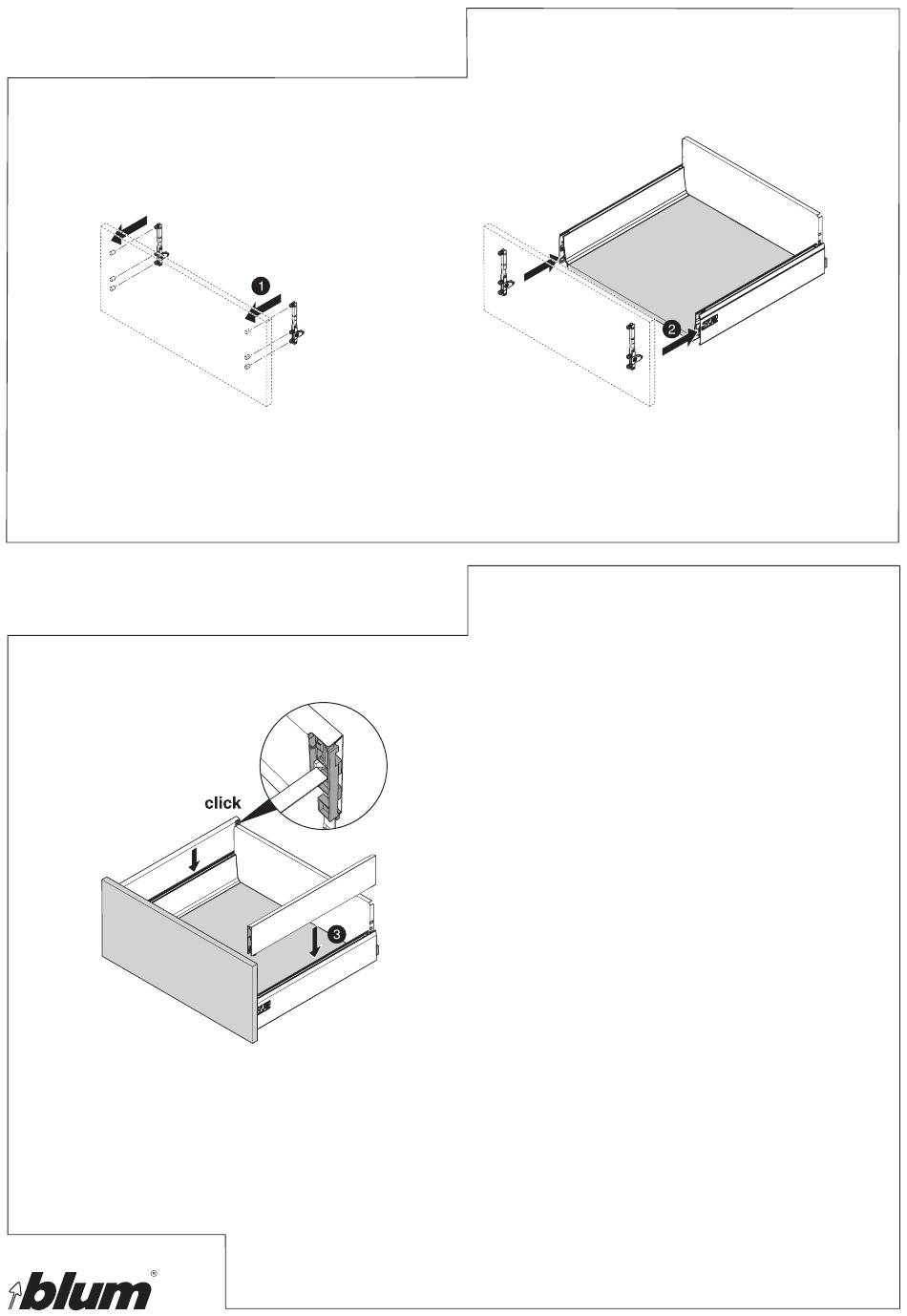 1

2

click

3

blum®