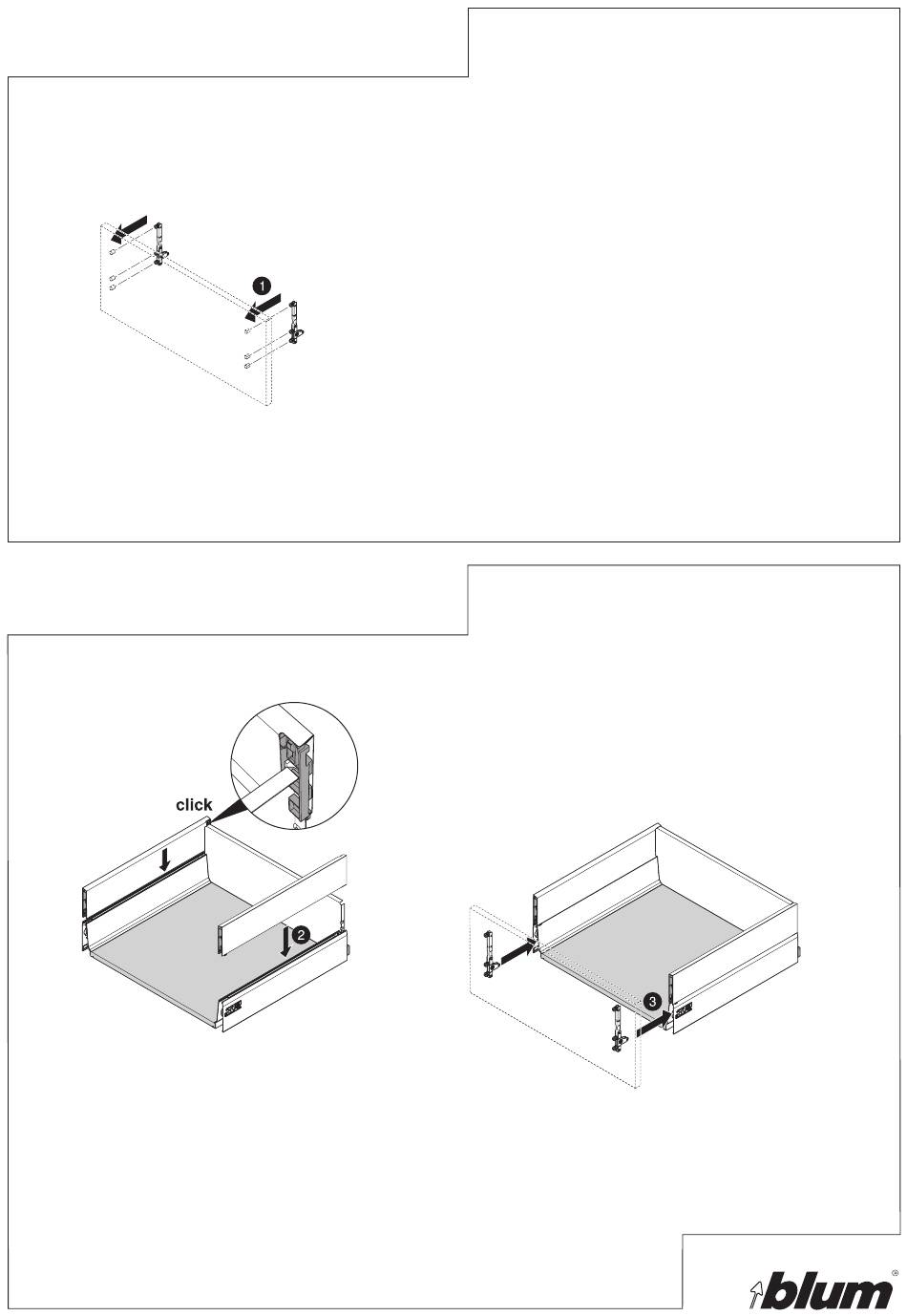 1

click

2

3

blum®