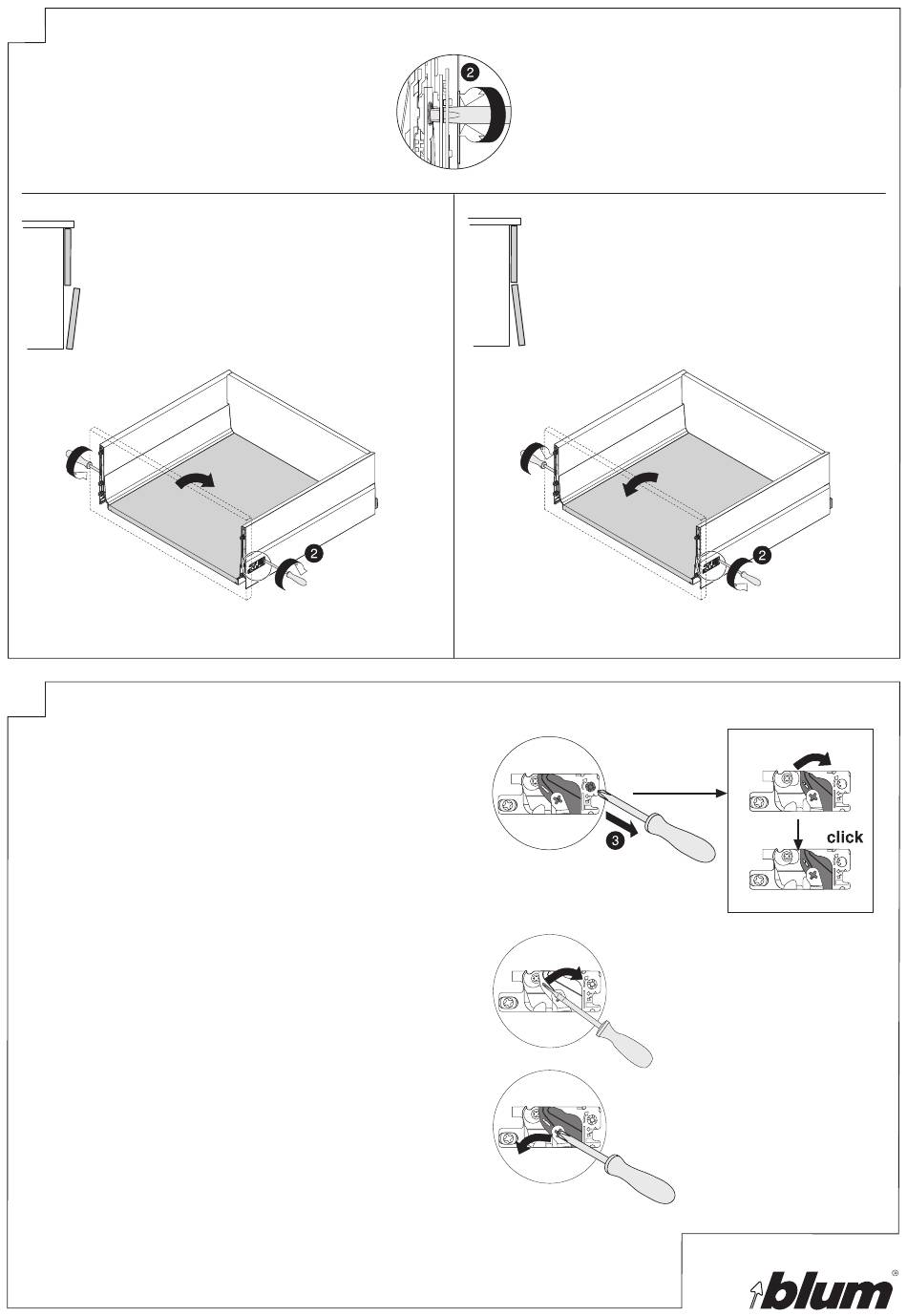 2

2

2

3

click

blum®