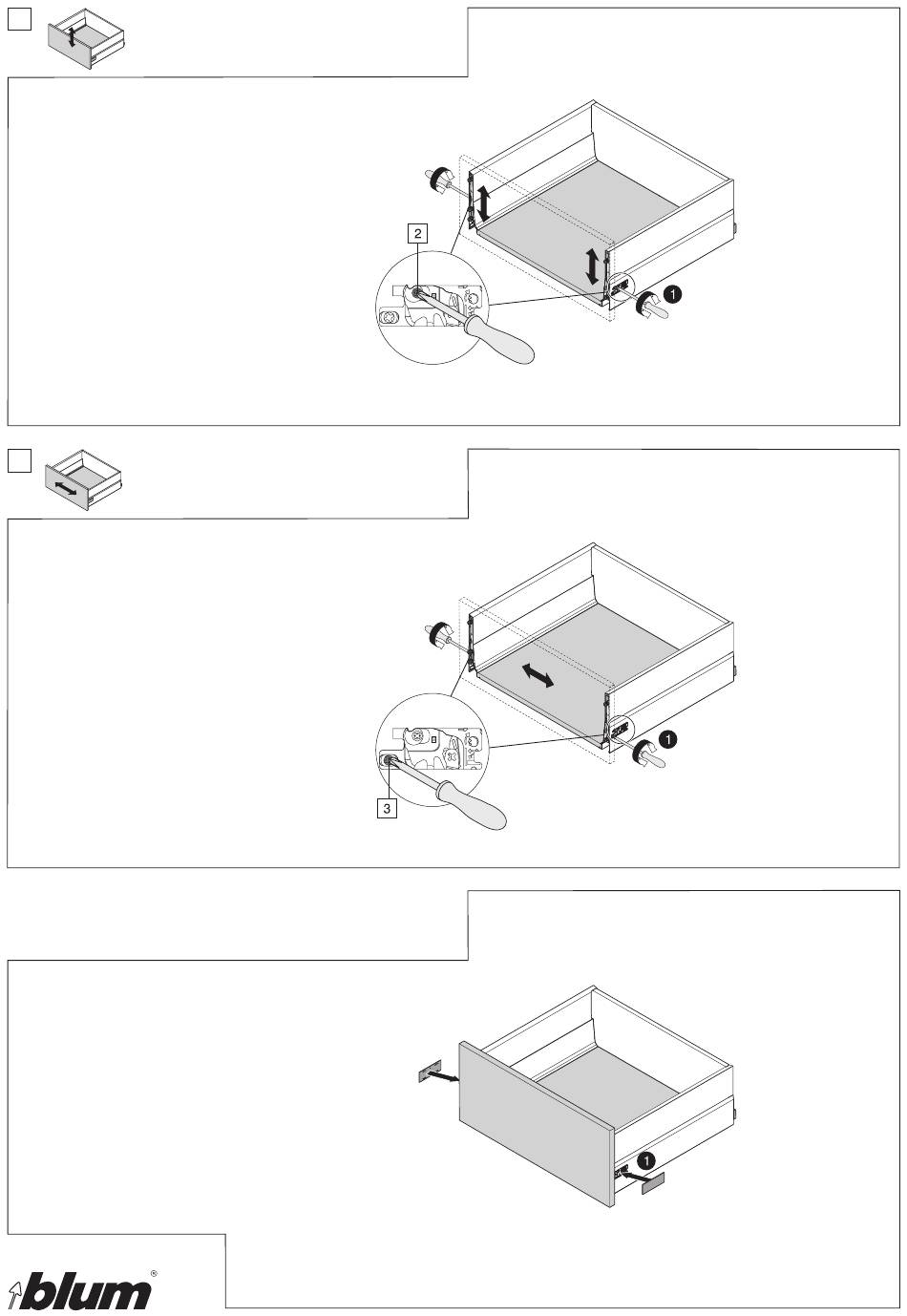 2

1

1

3

1

blum®