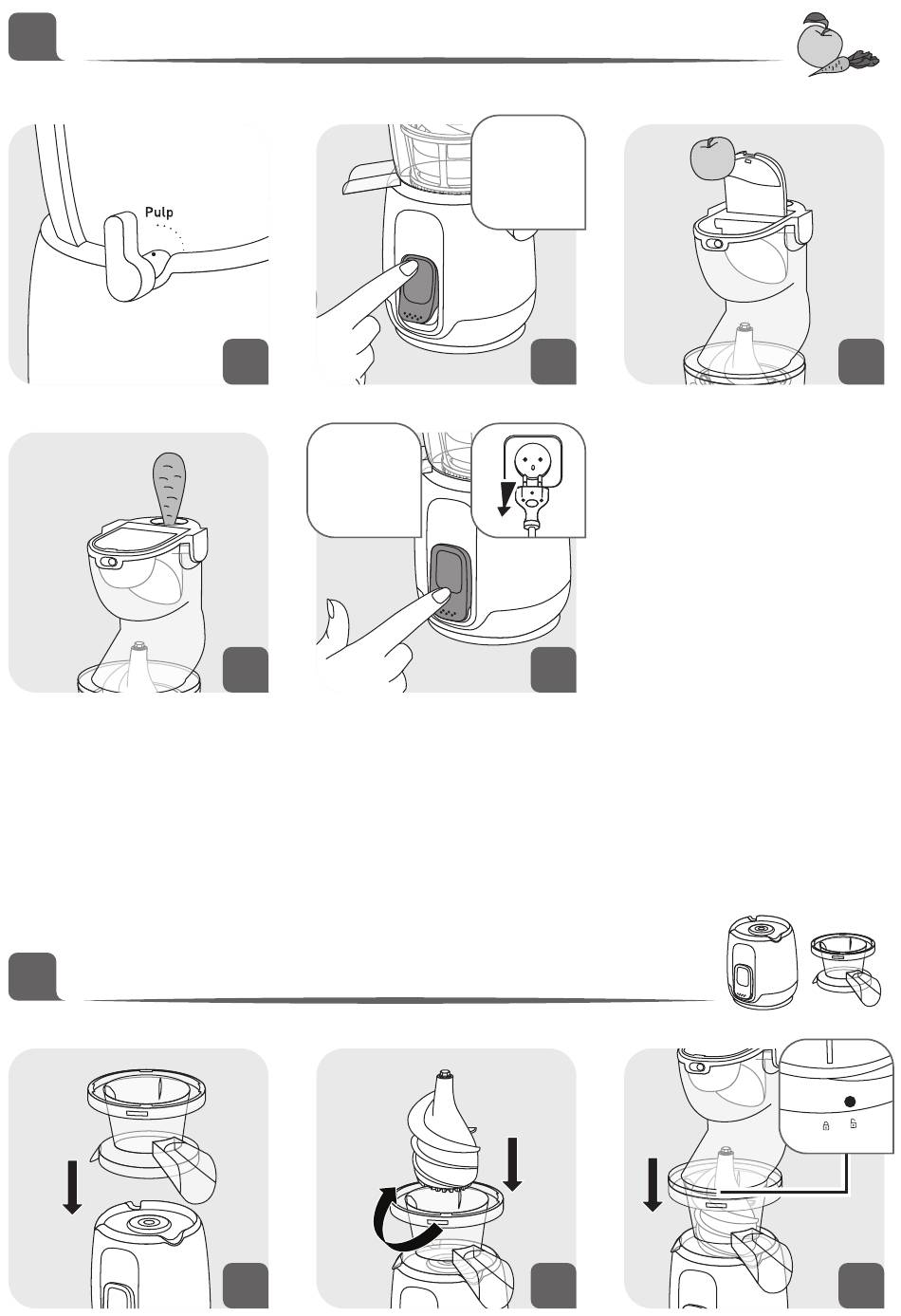 Pulp