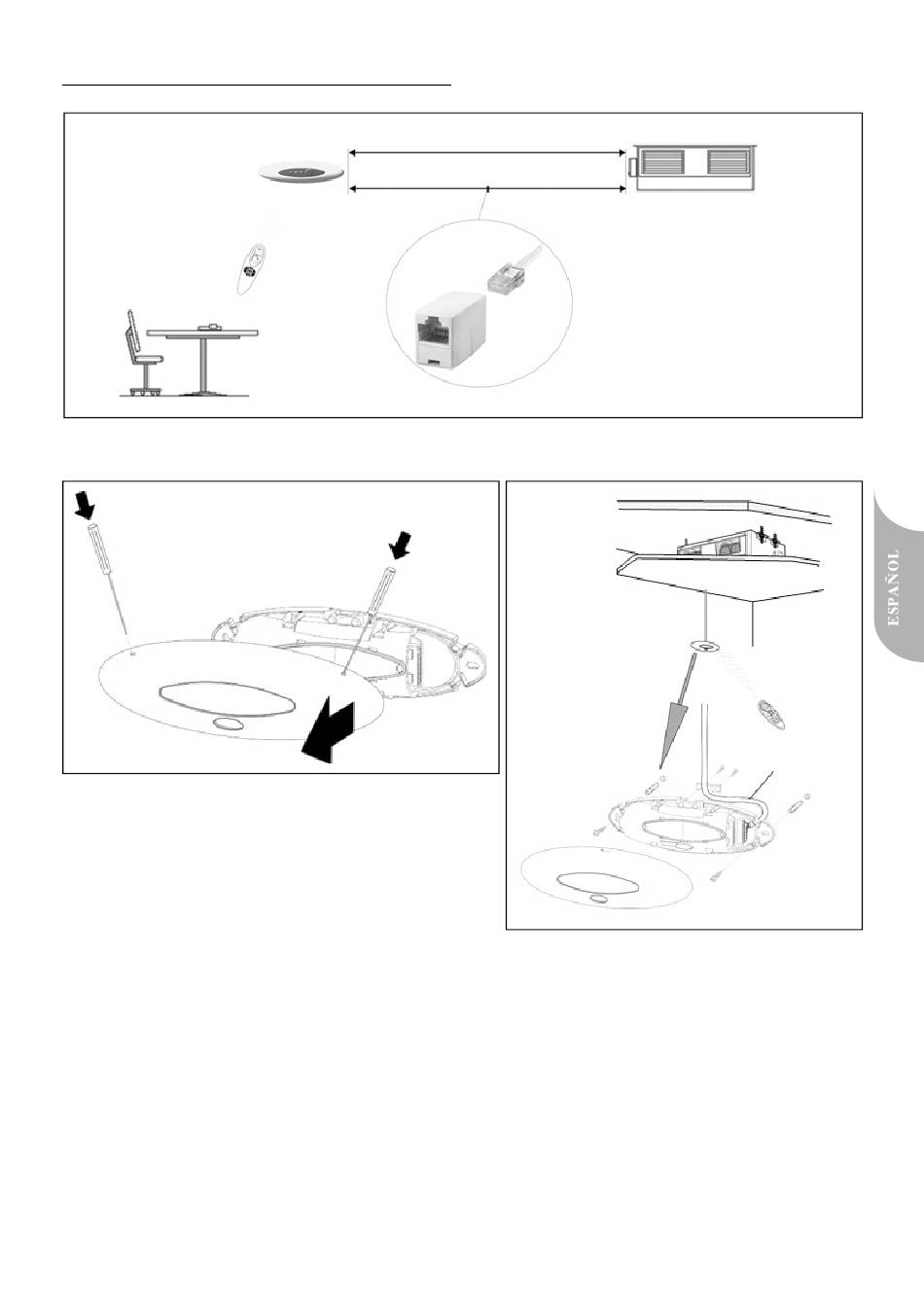 ESPAÑOL