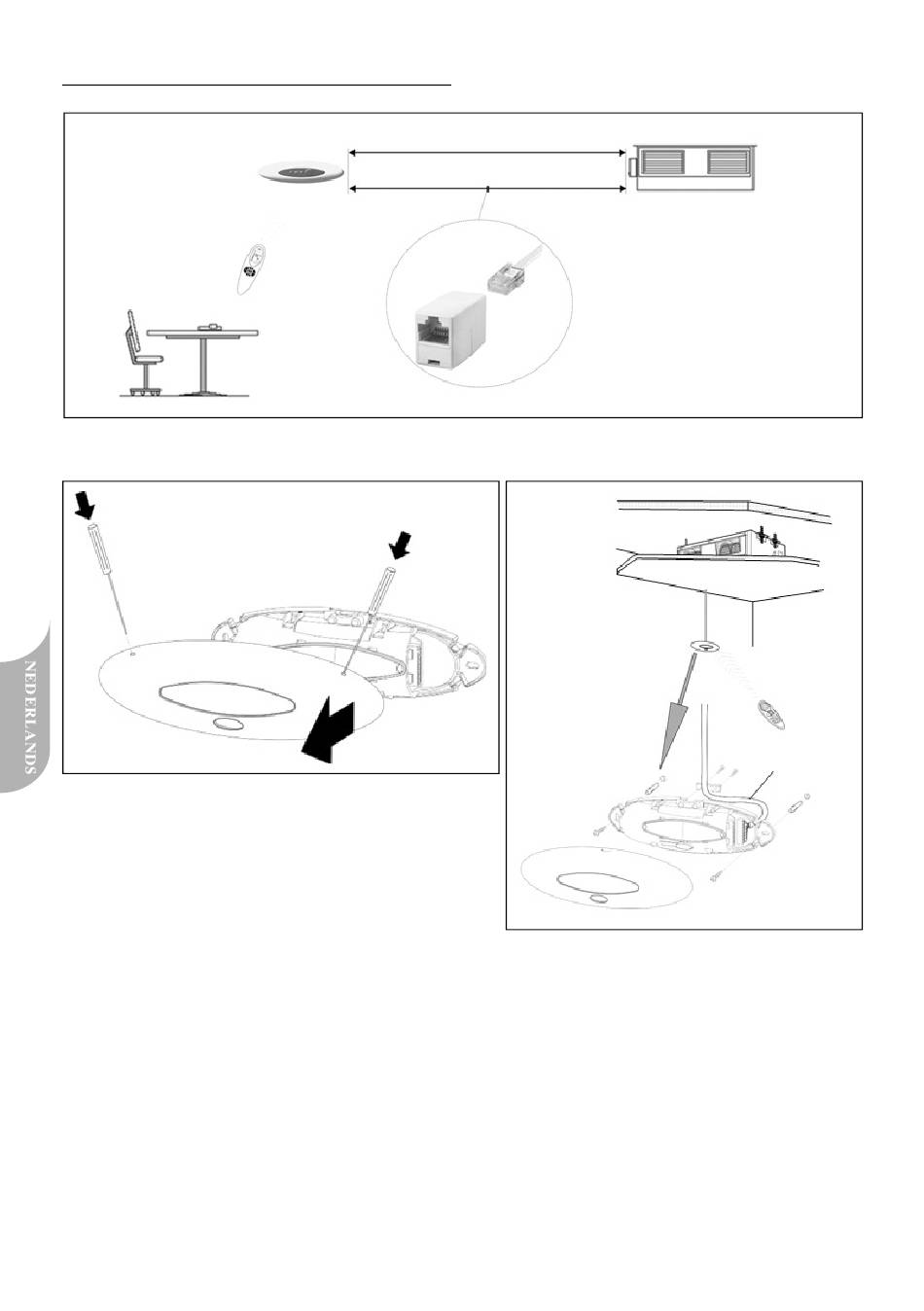 NEDERLANDS