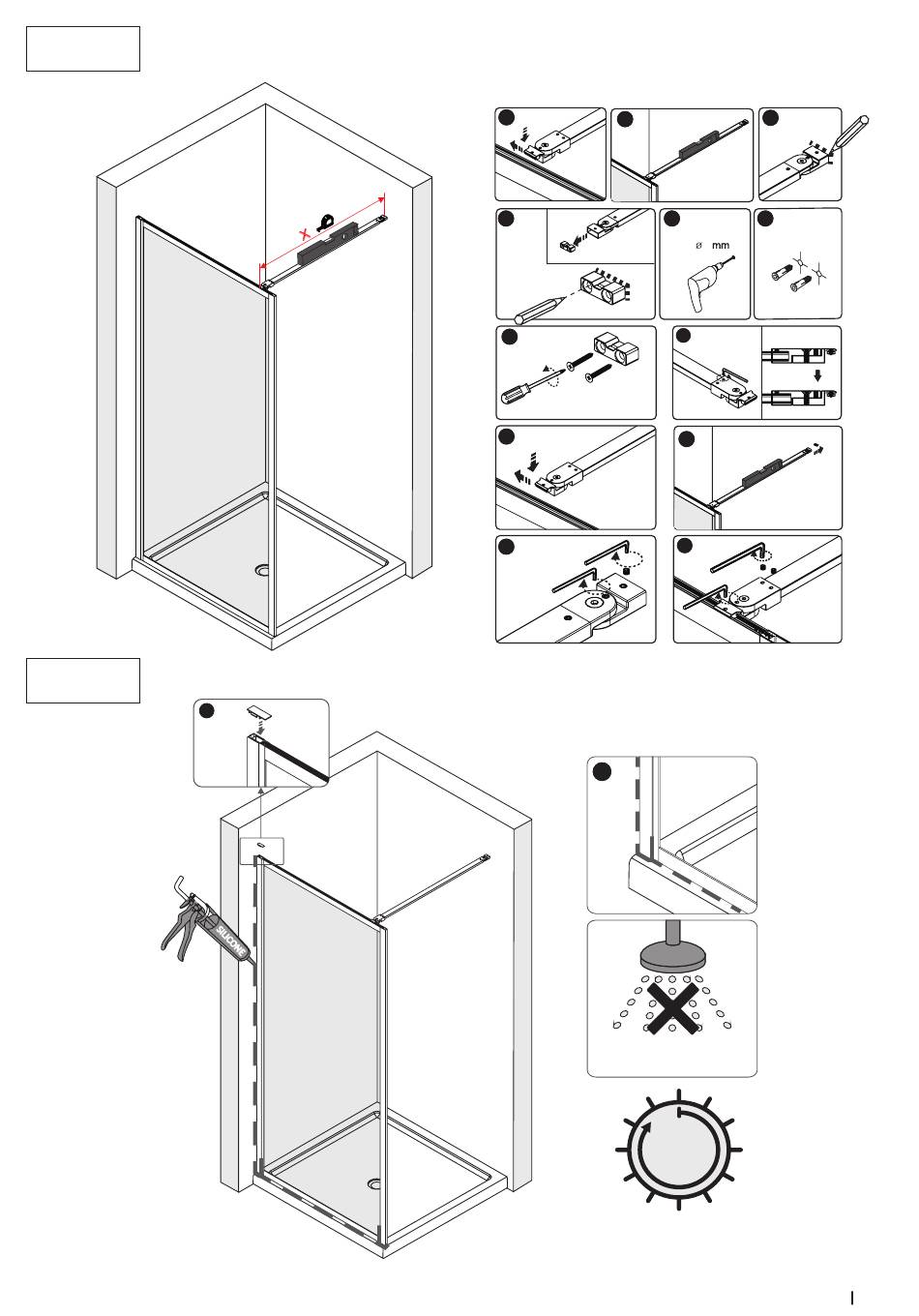 X

ø mm

SILICONE