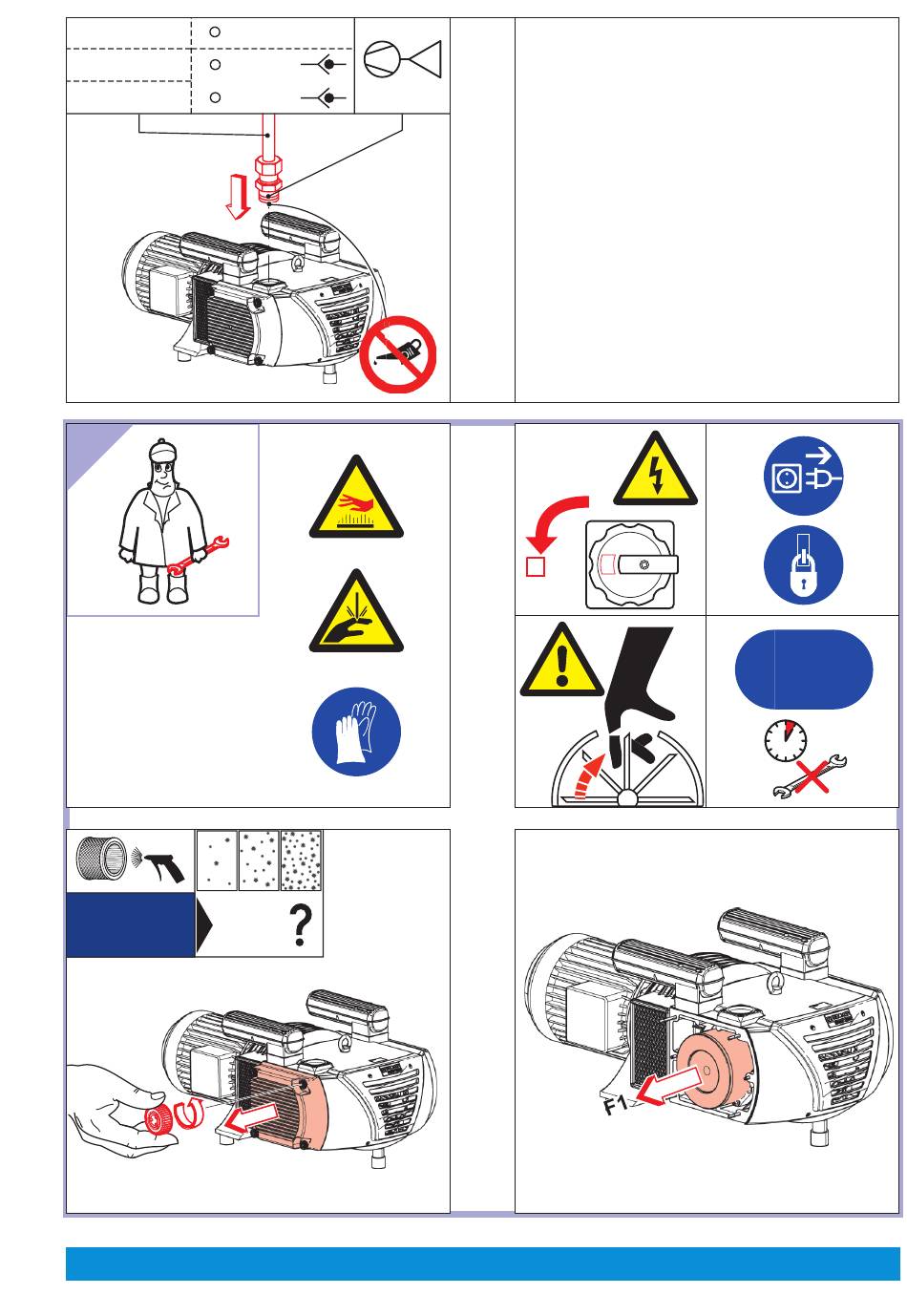 ?

F1