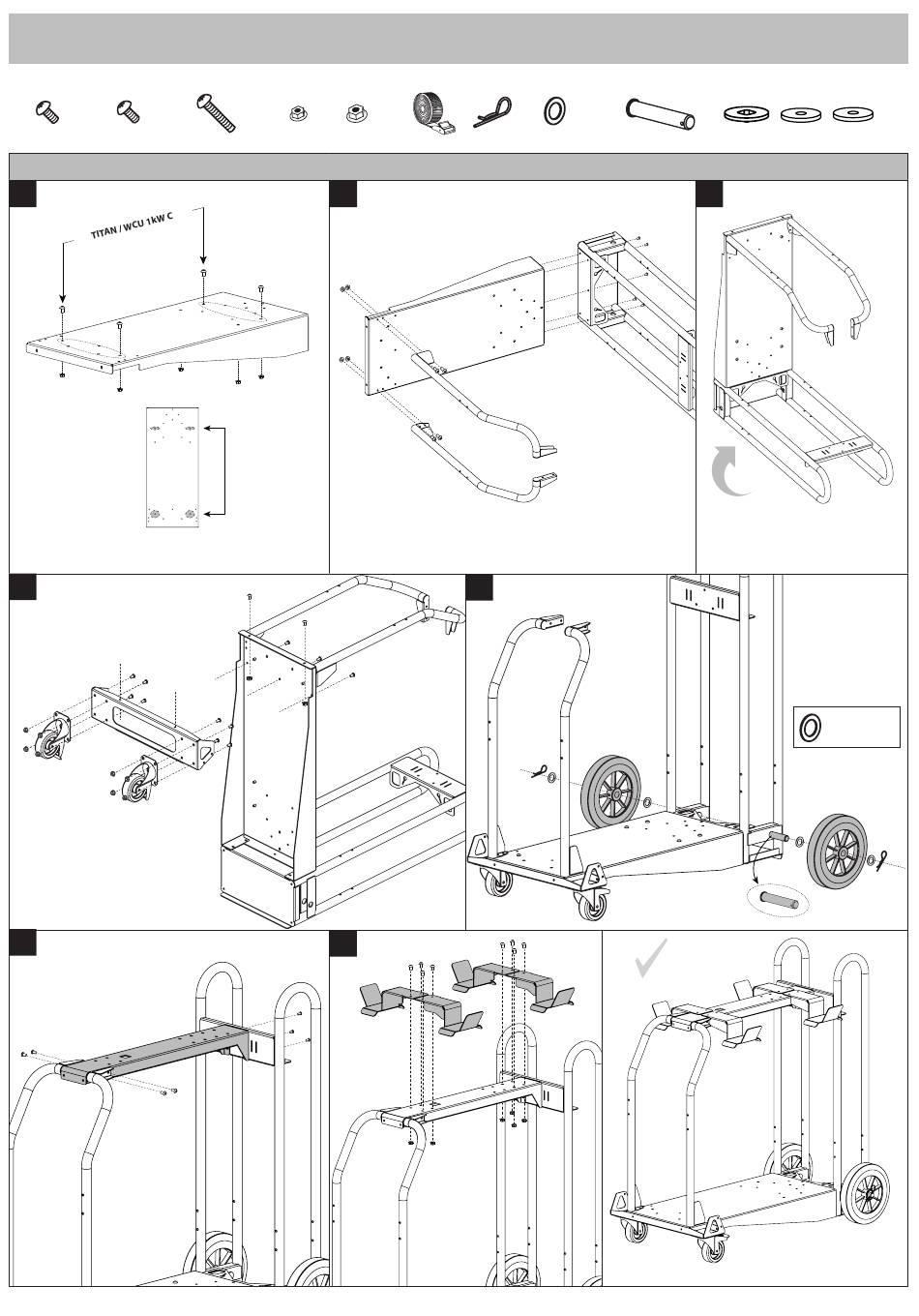 TITAN / WCU 1kW C