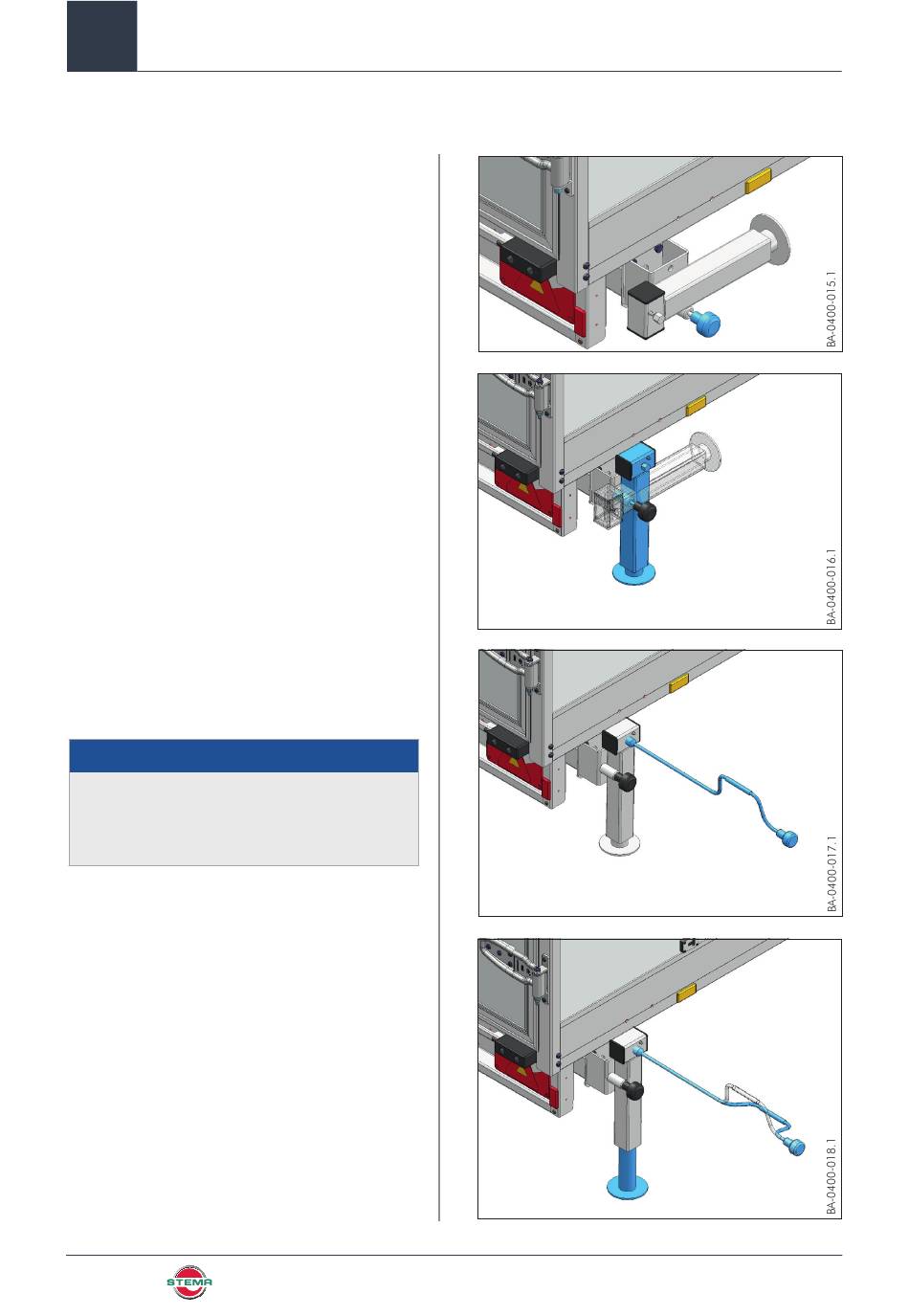 BA-0400-015.1

BA-0400-016.1

BA-0400-017.1

BA-0400-018.1

STEMA