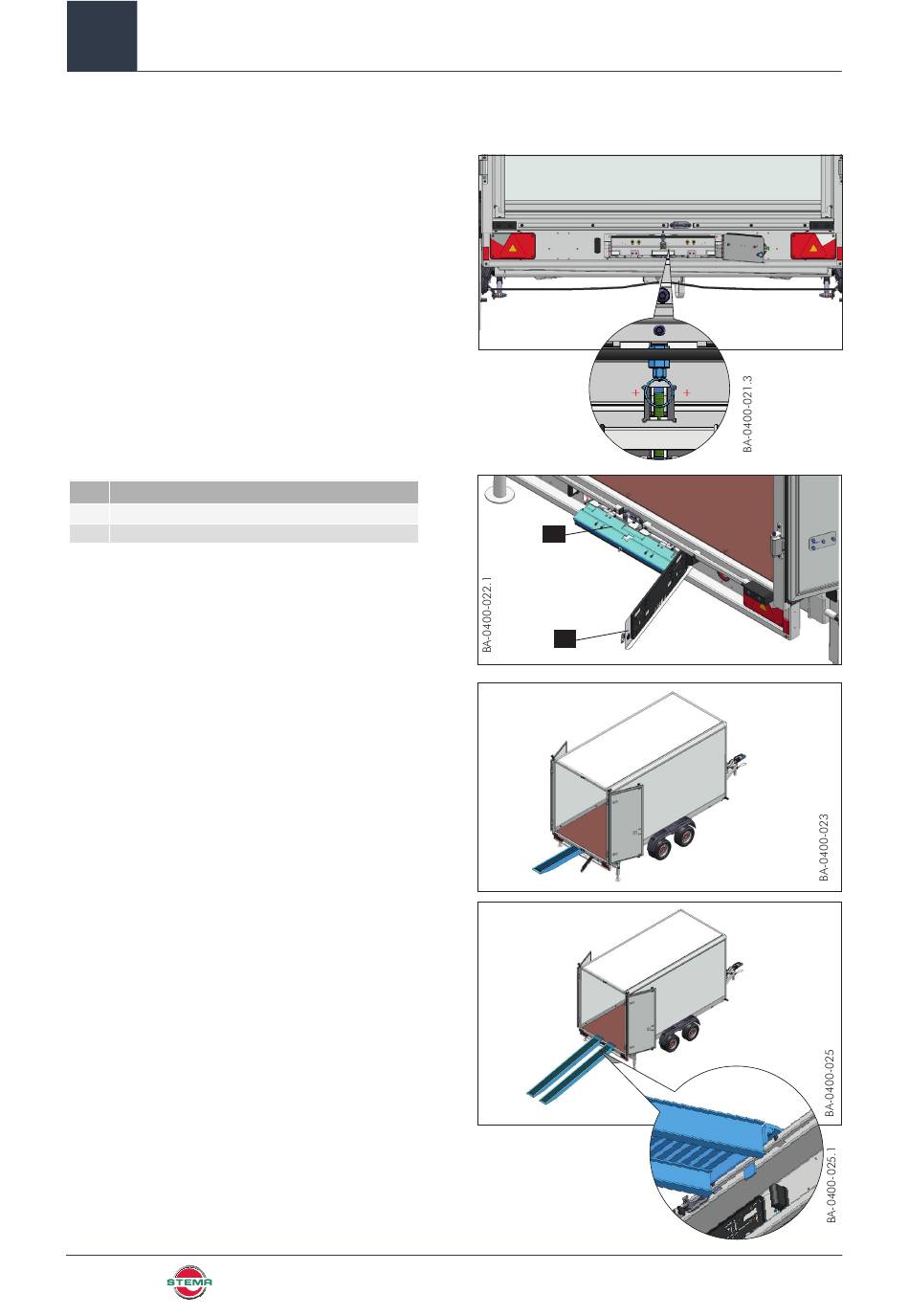 BA-0400-021.3

BA-0400-022.1

BA-0400-023

BA-0400-025

BA-0400-025.1

STEMA