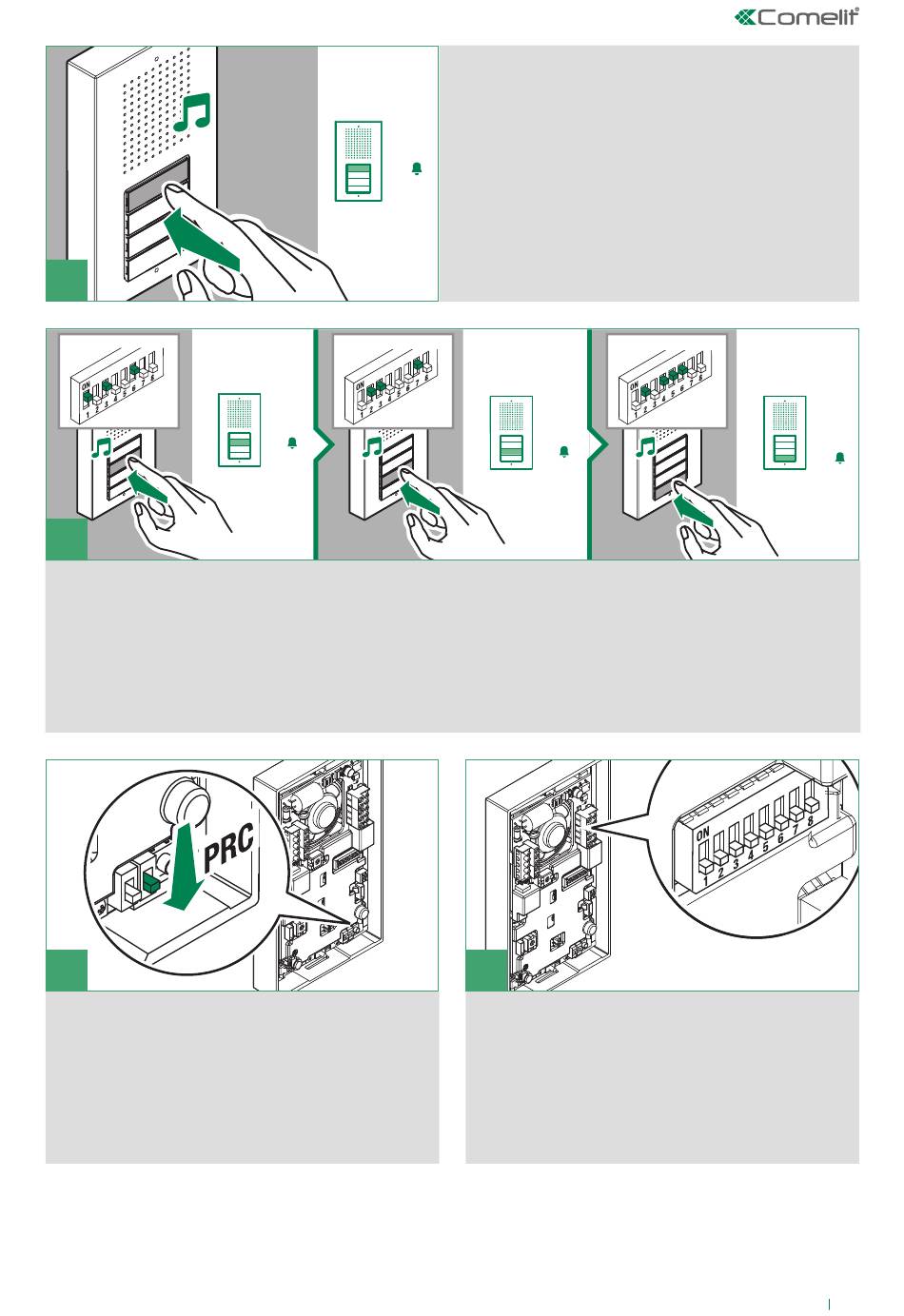 Comelit

ON
1 2 3 4 5 6 7 8

ON
1 2 3 4 5 6 7 8

ON
1 2 3 4 5 6 7 8

PRC

ON
1 2 3 4 5 6 7 8