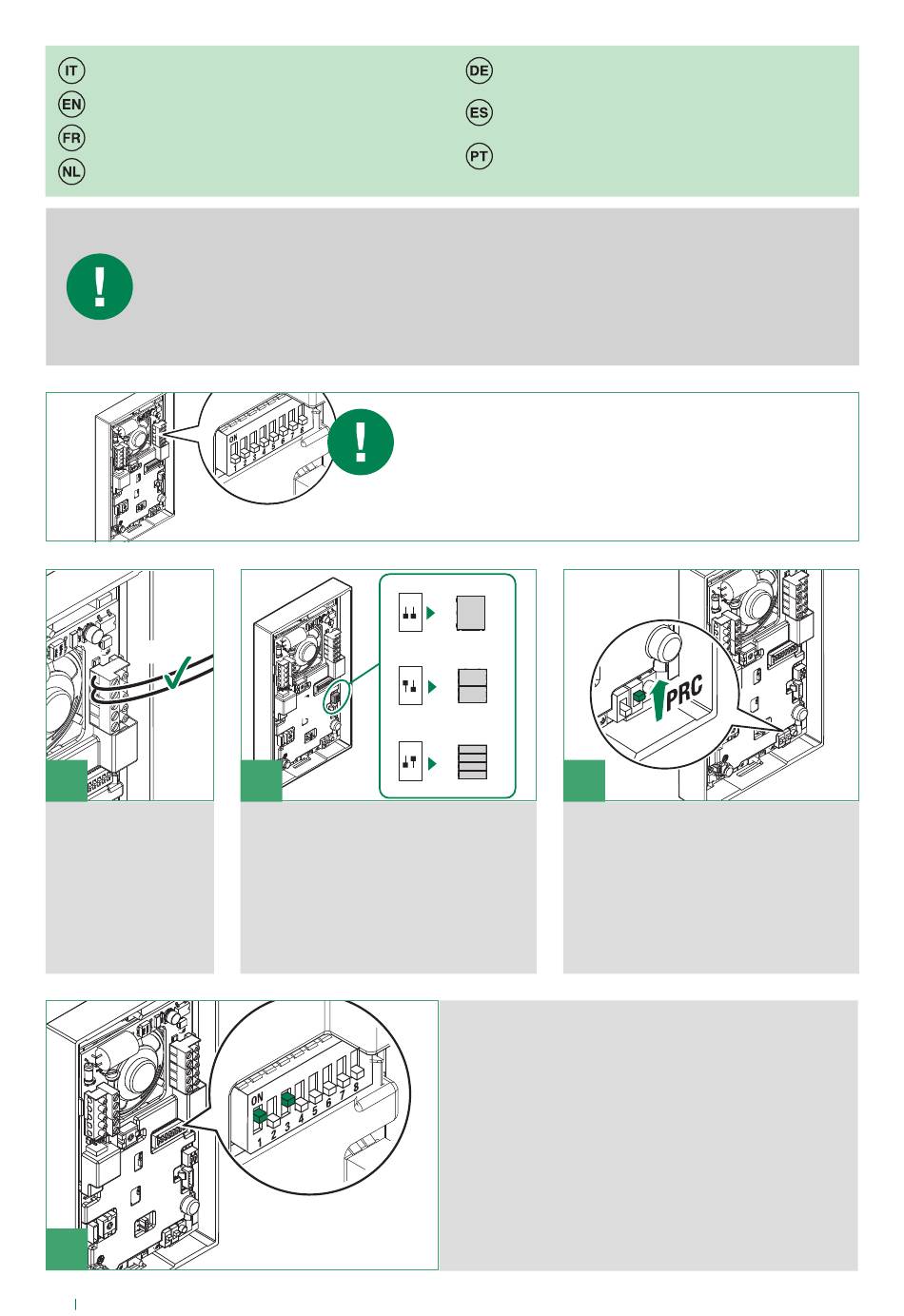 IT
EN
FR
NL
DE
ES
PT

ON 1 2 3 4 5 6 7 8

PRC

ON 1 2 3 4 5 6 7 8