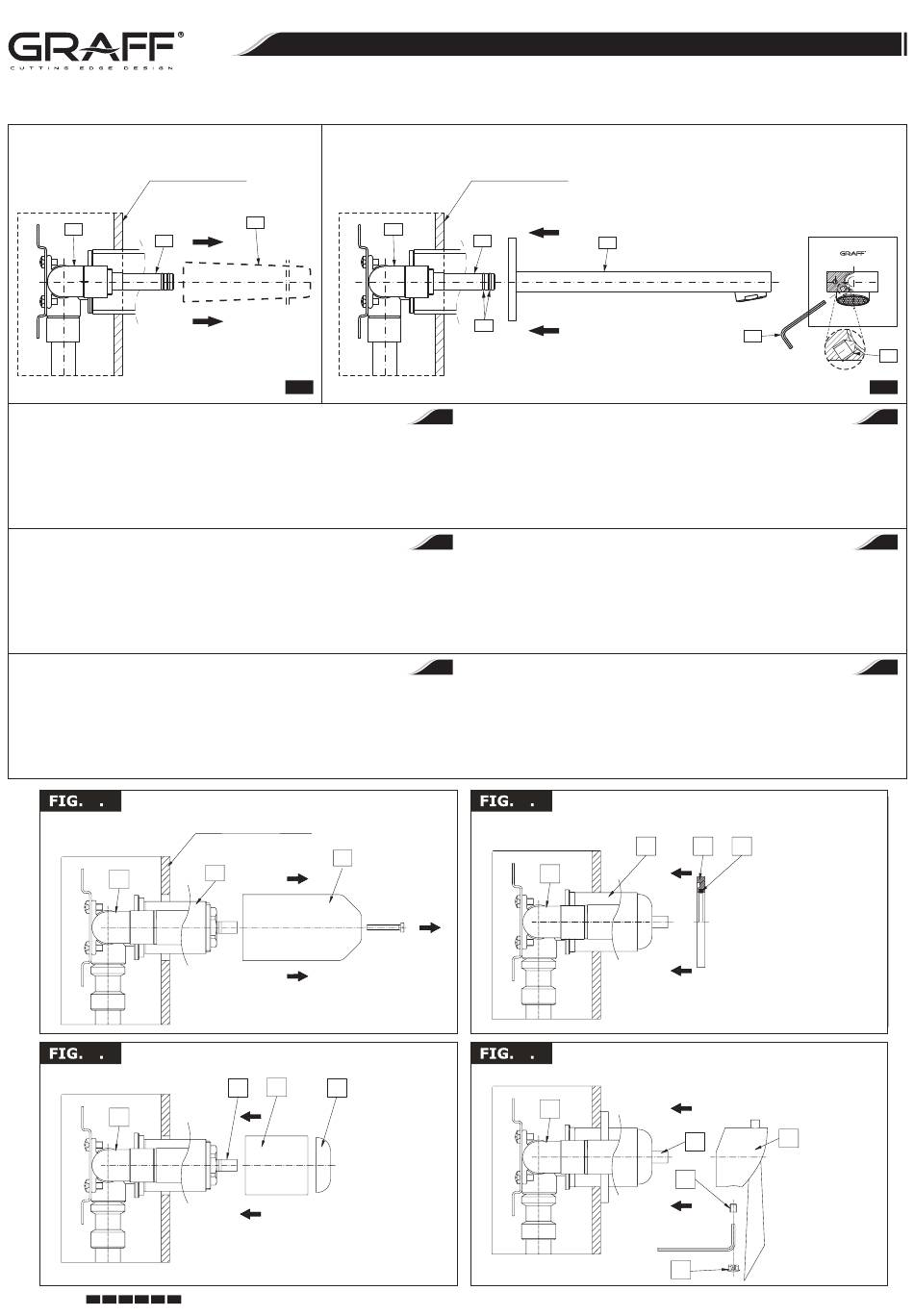 GRAFF®
CUTTING EDGE DESIGN

GRAFF

FIG. .

FIG. .

FIG. .

FIG. .