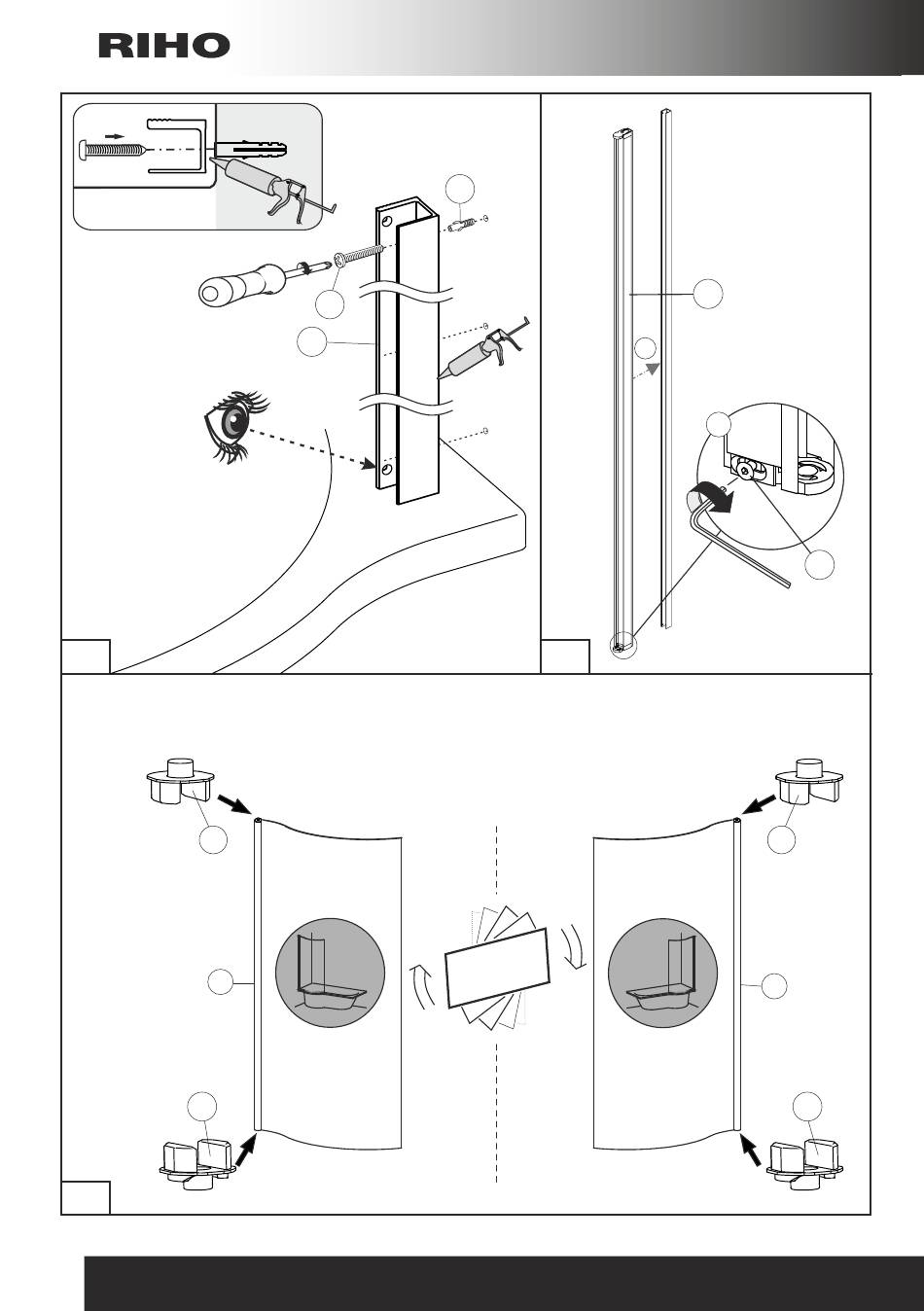 RIHO