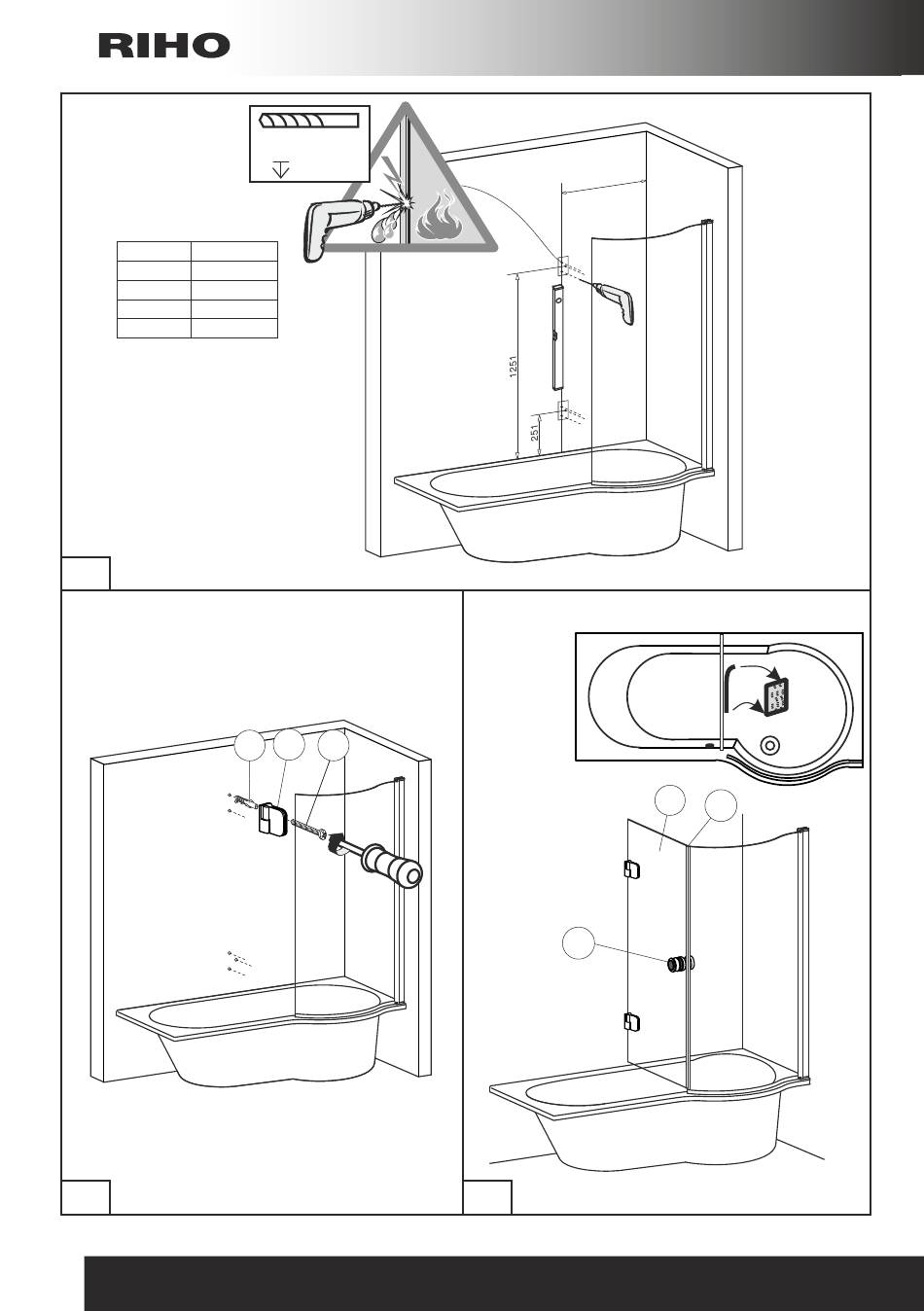 RIHO

1251

251