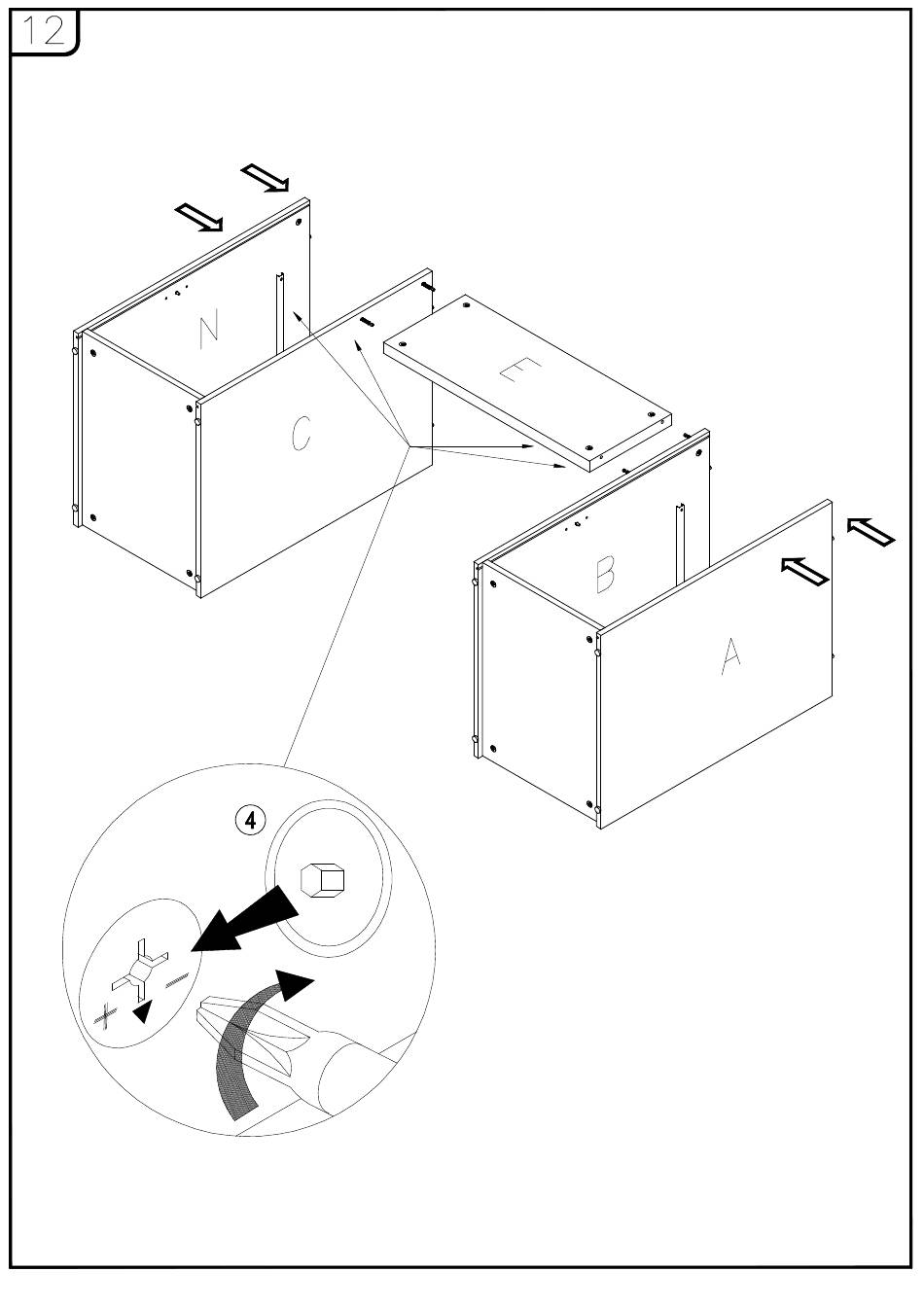 12

N

C

E

B

A

4