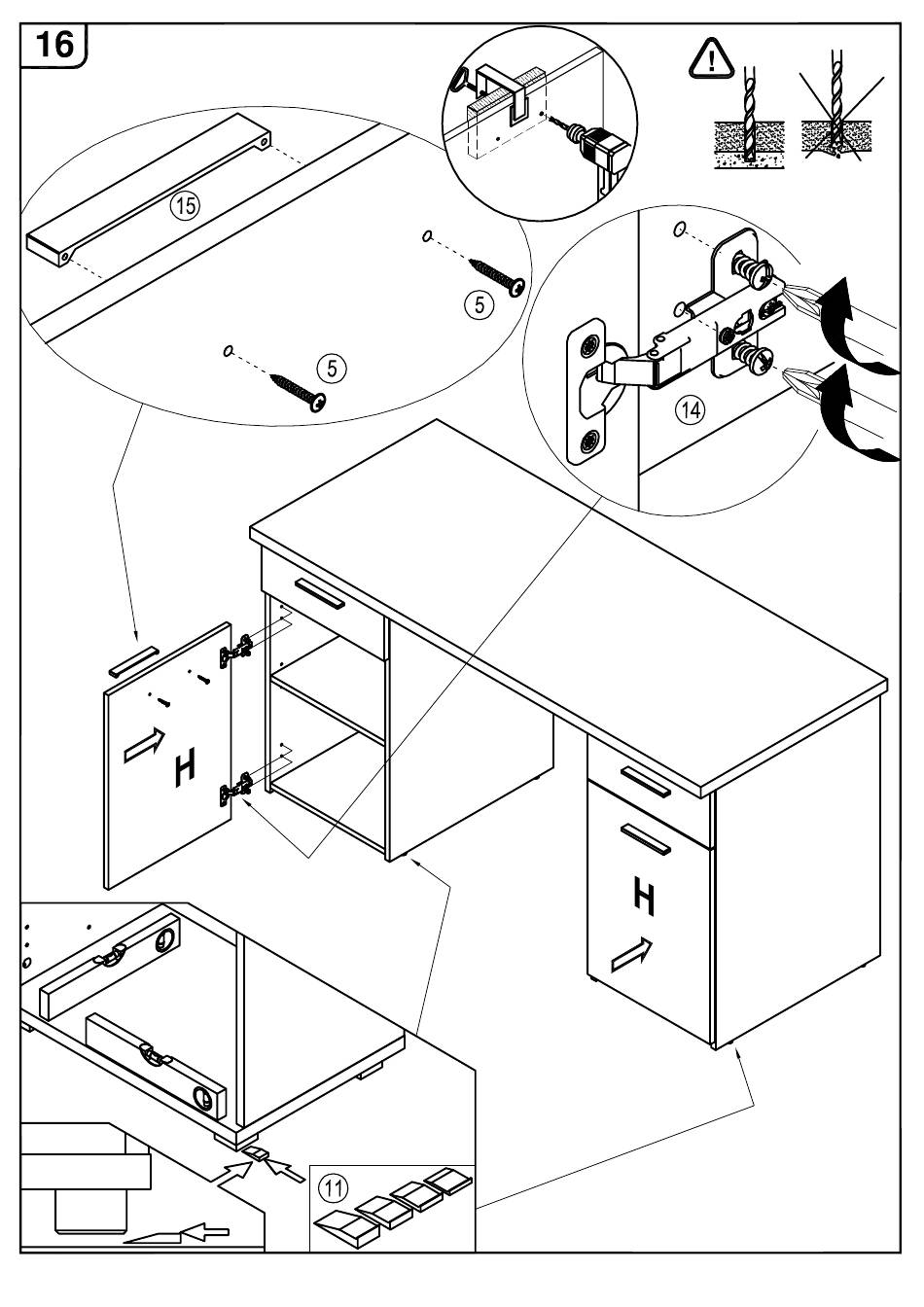 16

!

15

5

5

14

H

H

11