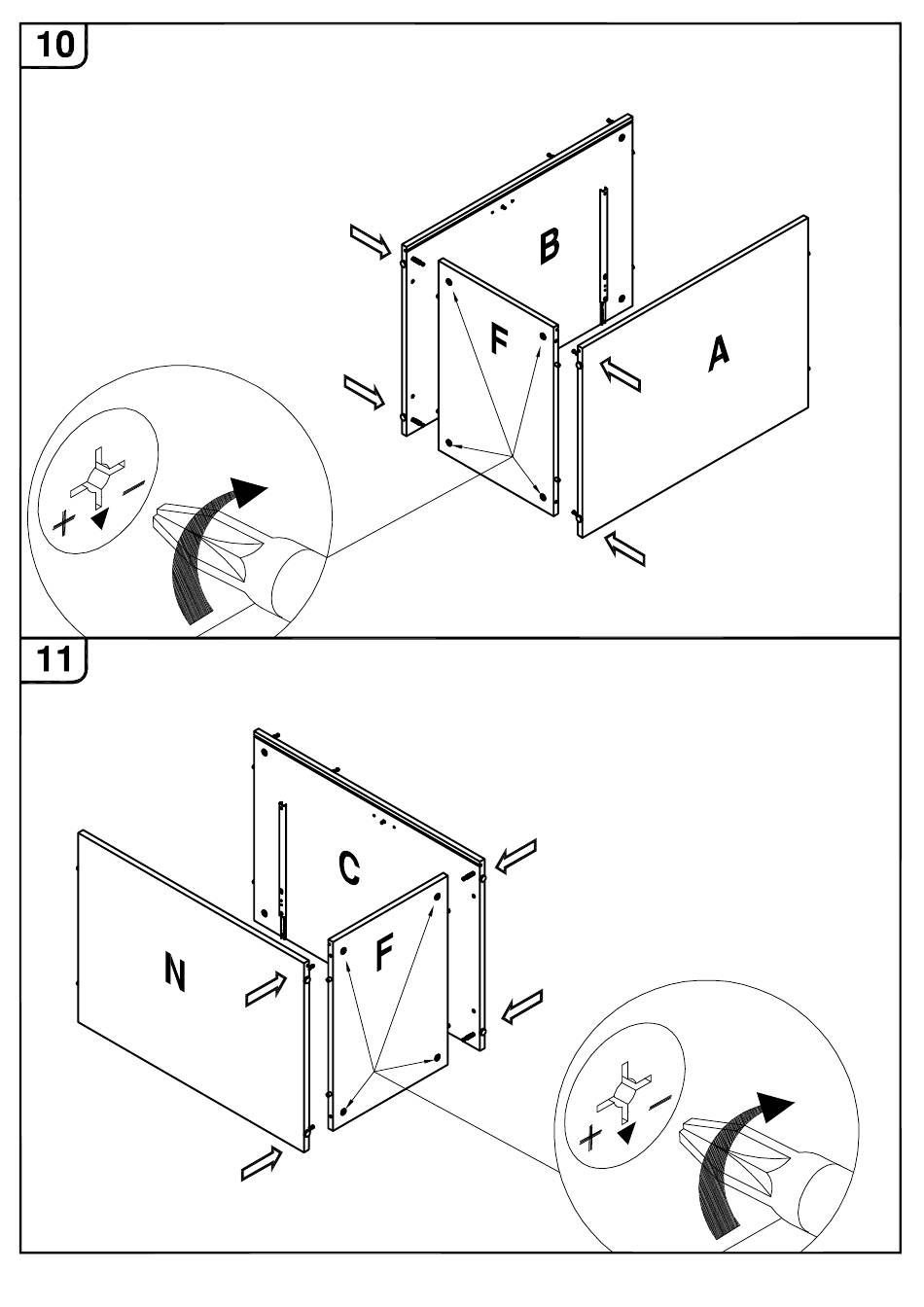 10

B

F

A

+ −

11

C

N

F

+ −