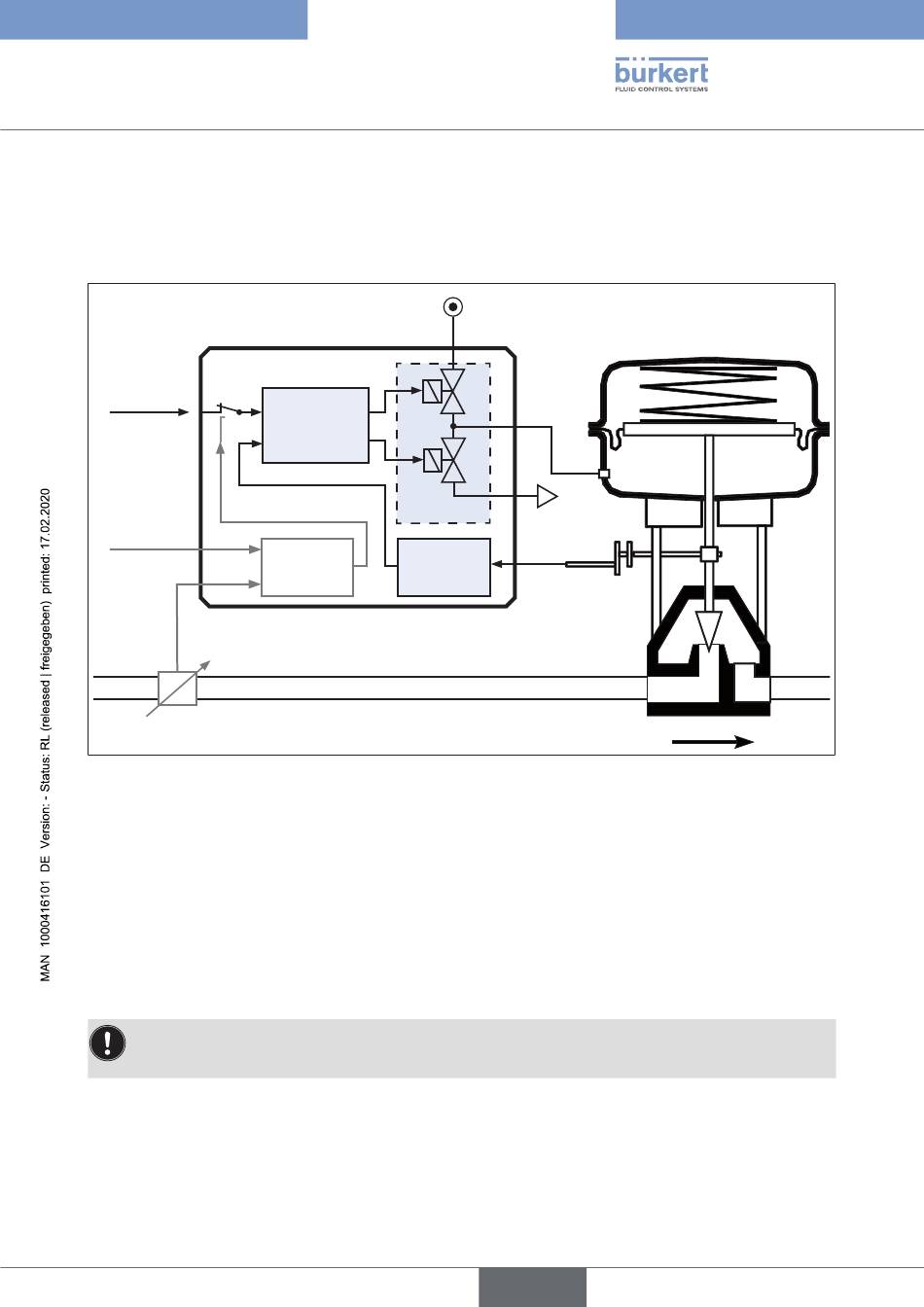 bürkert
FLUID CONTROL SYSTEMS

MAN 1000416101 DE Version: - Status: RL (released | freigegeben) printed: 17.02.2020