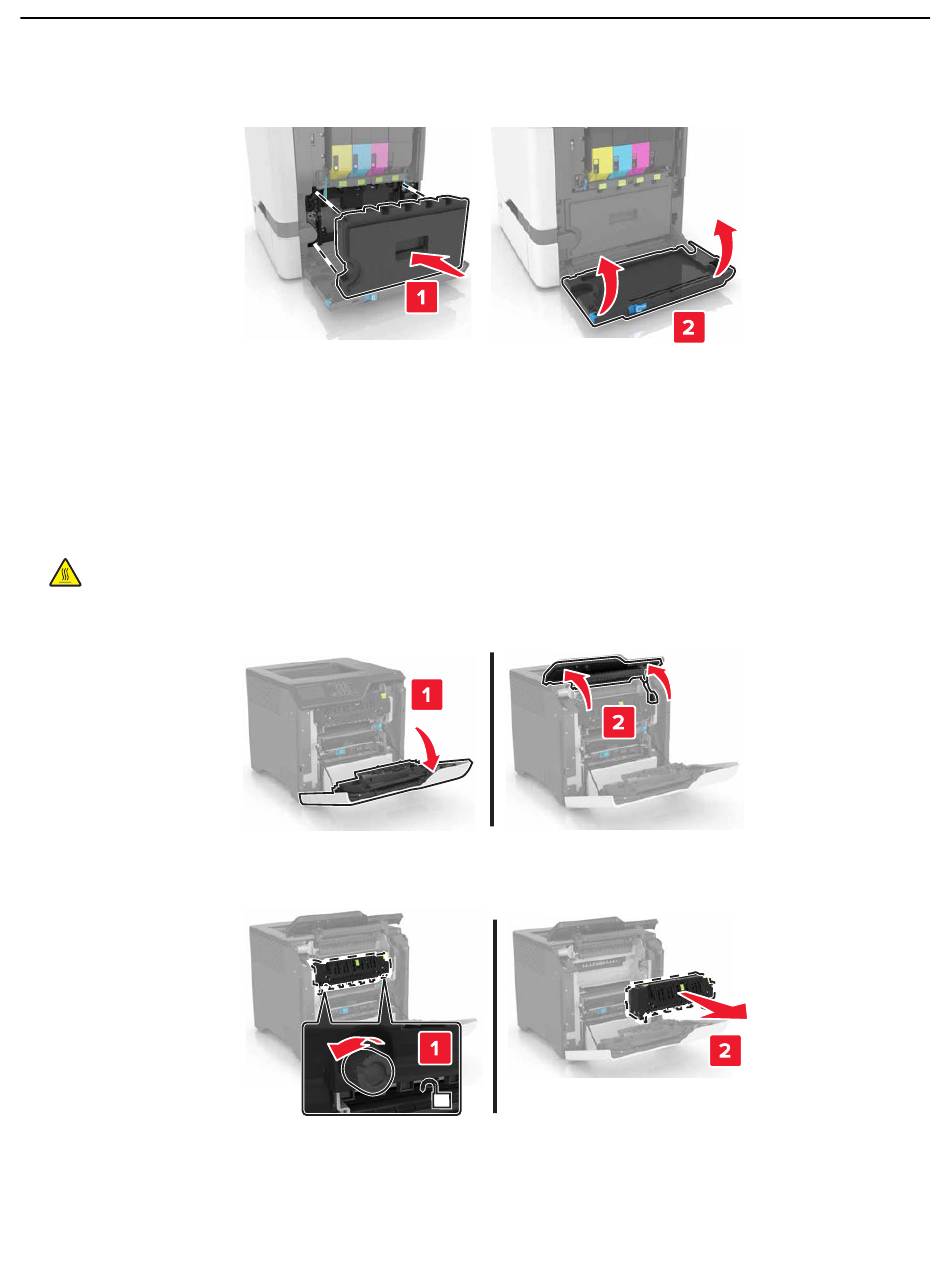 1

2

1

2

1

2