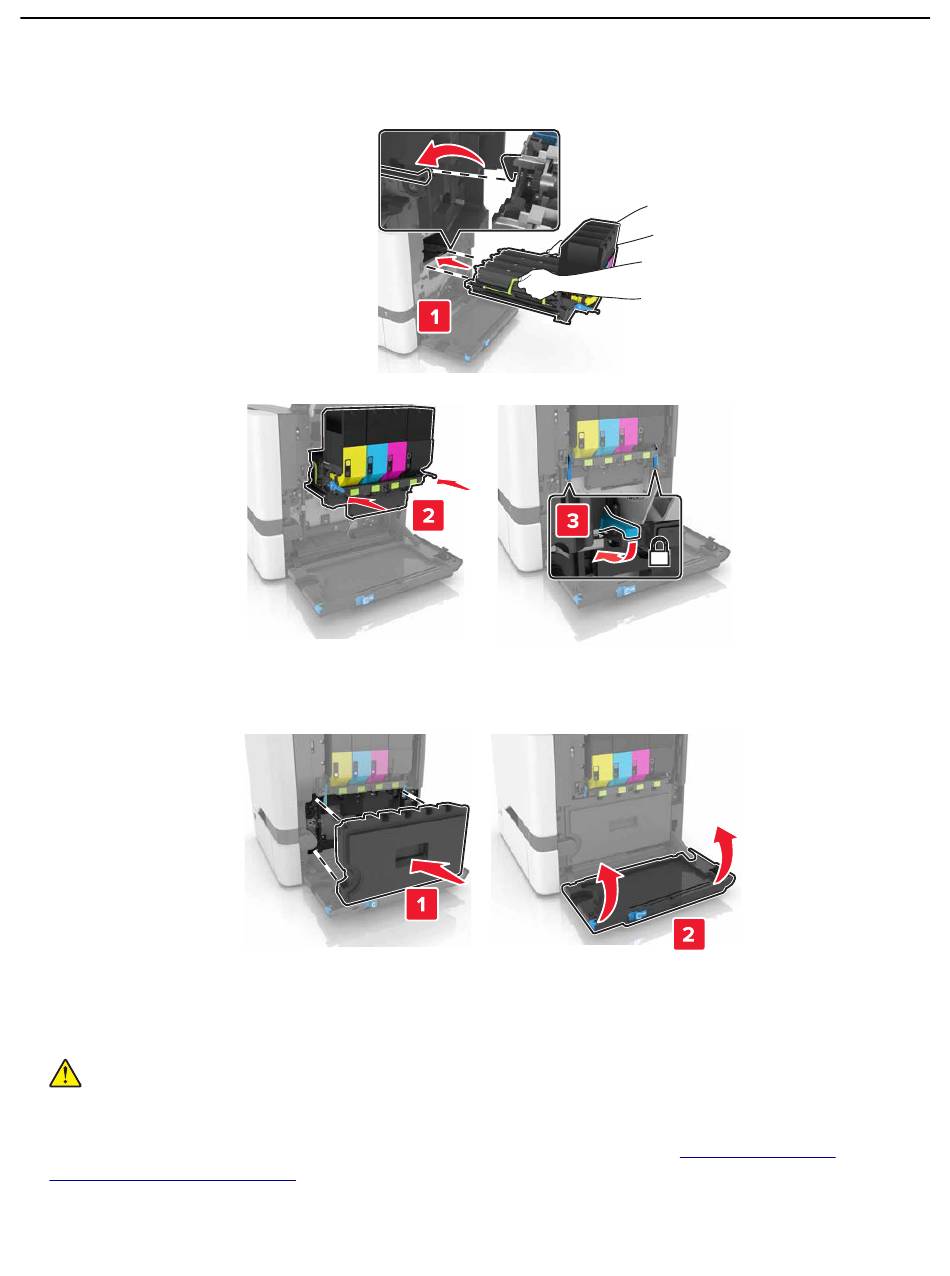 1

2

3

1

2