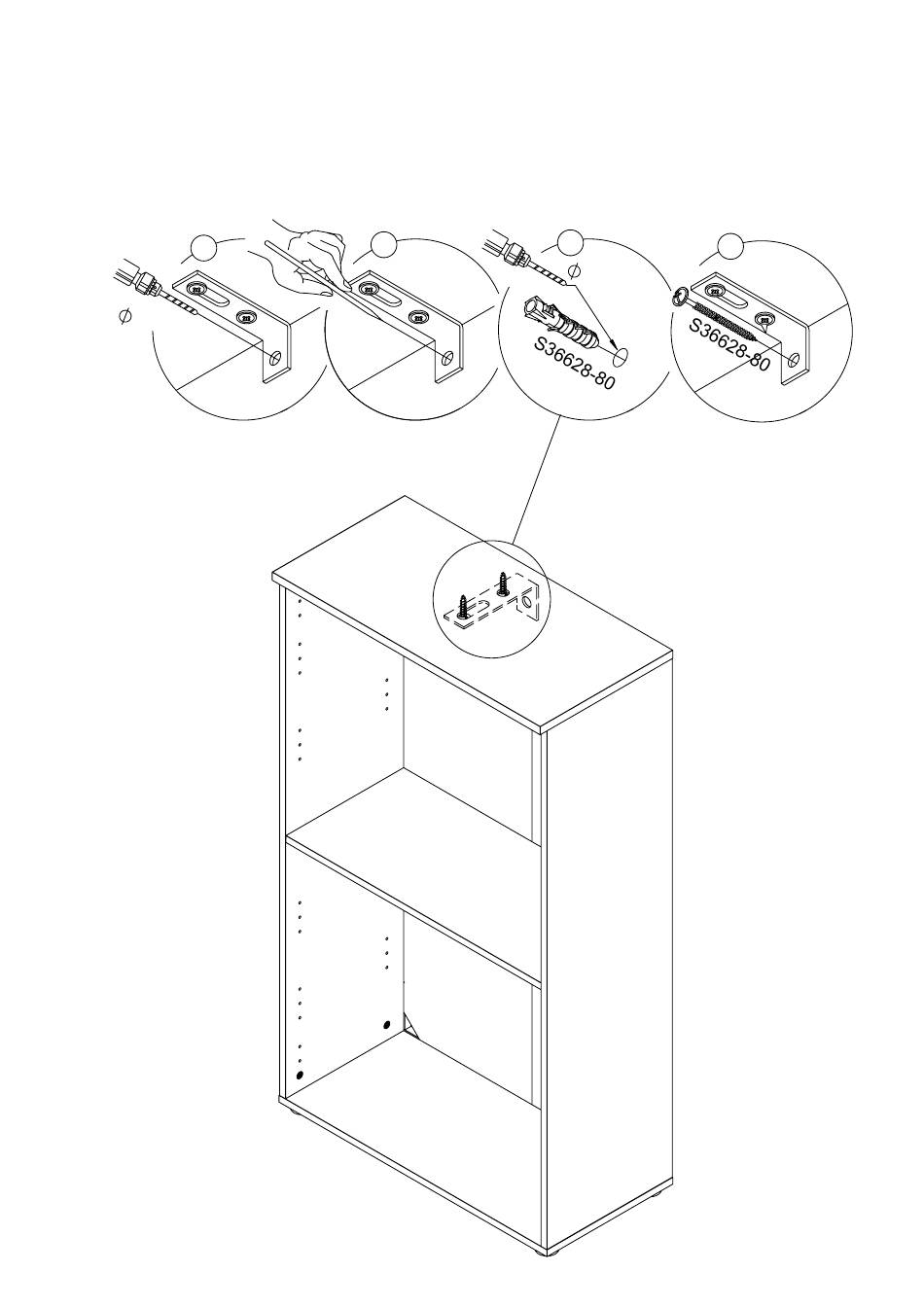 $\phi$

$\phi$

S36628-80

S36628-80