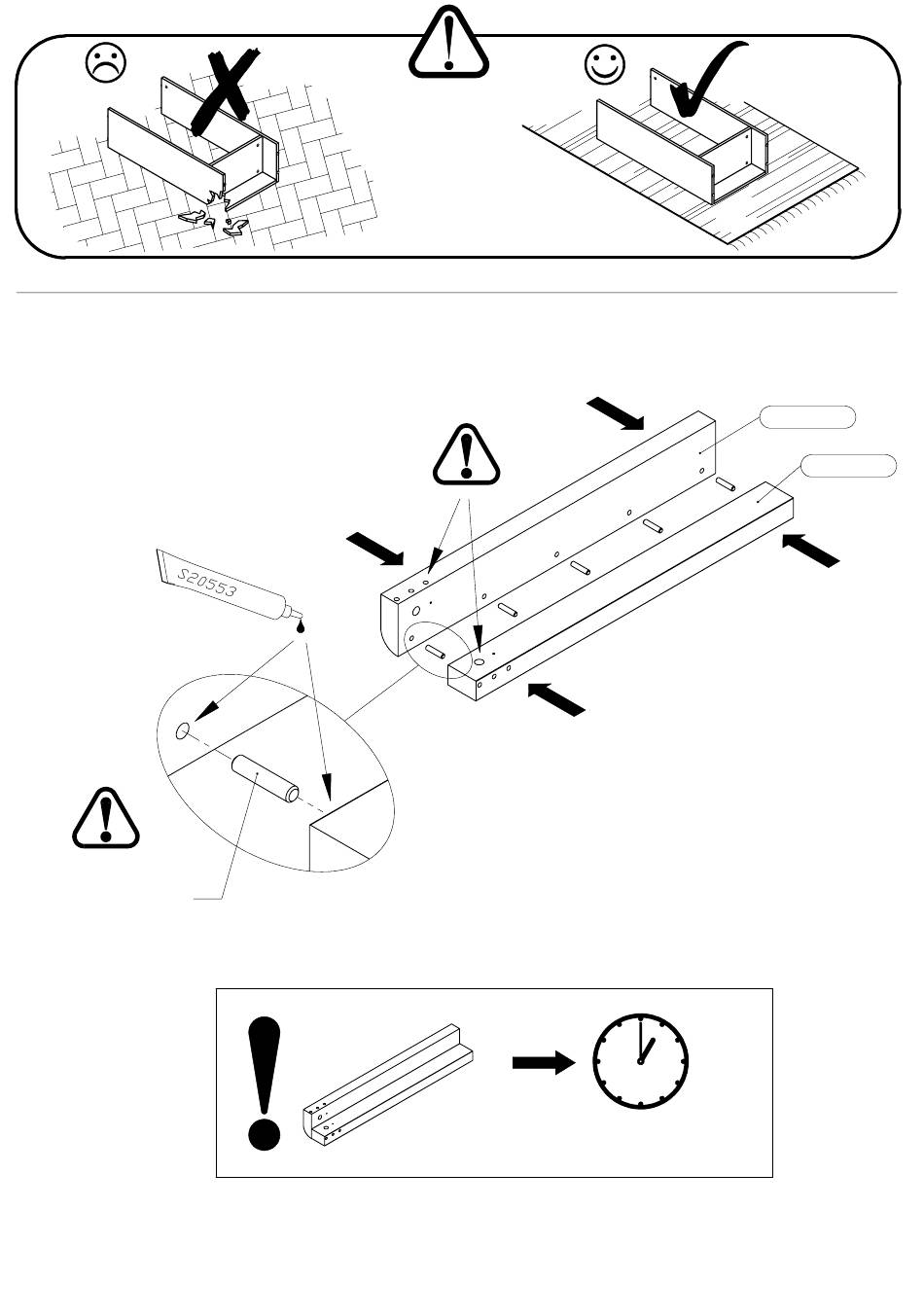 S20553