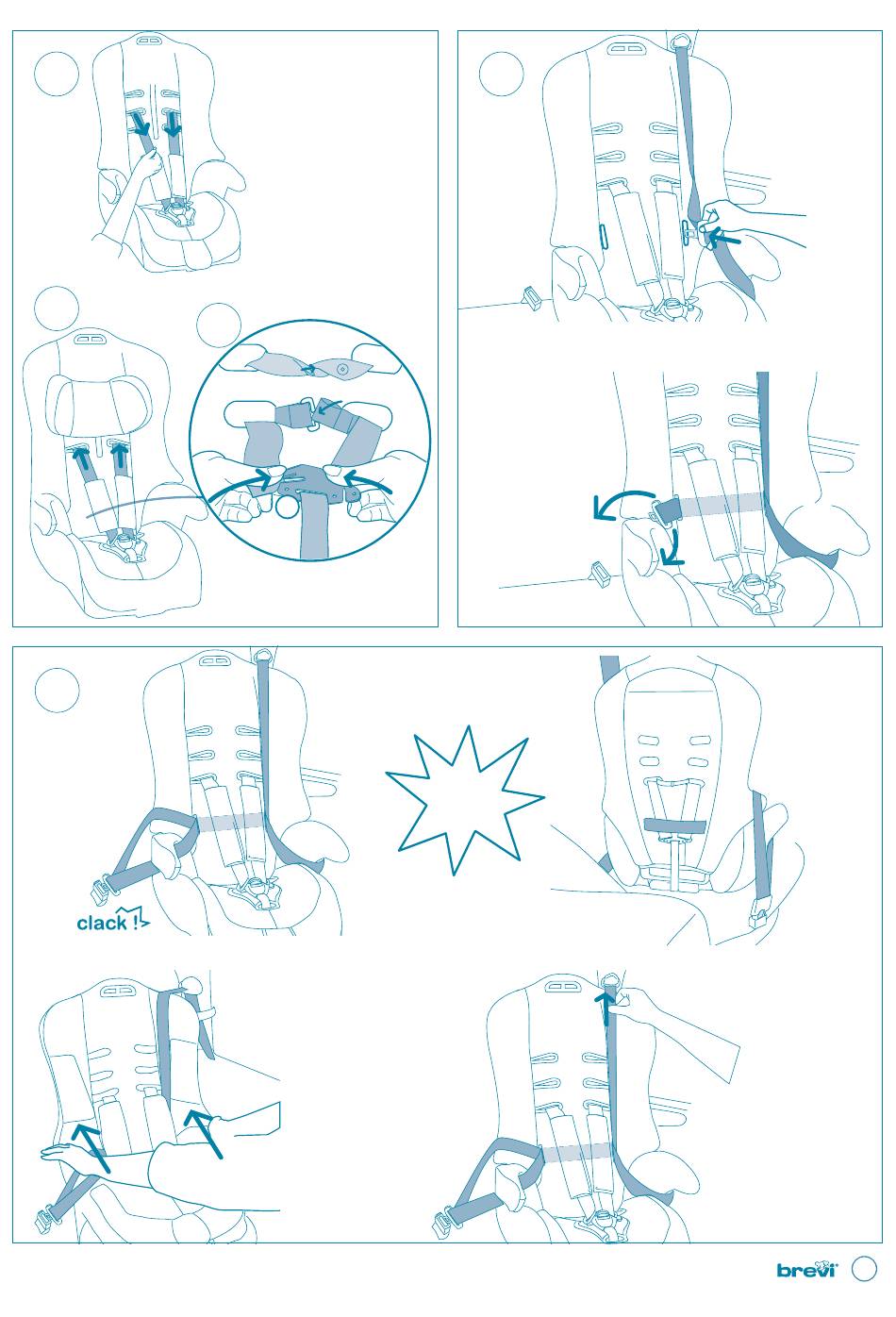 clack !

brevi