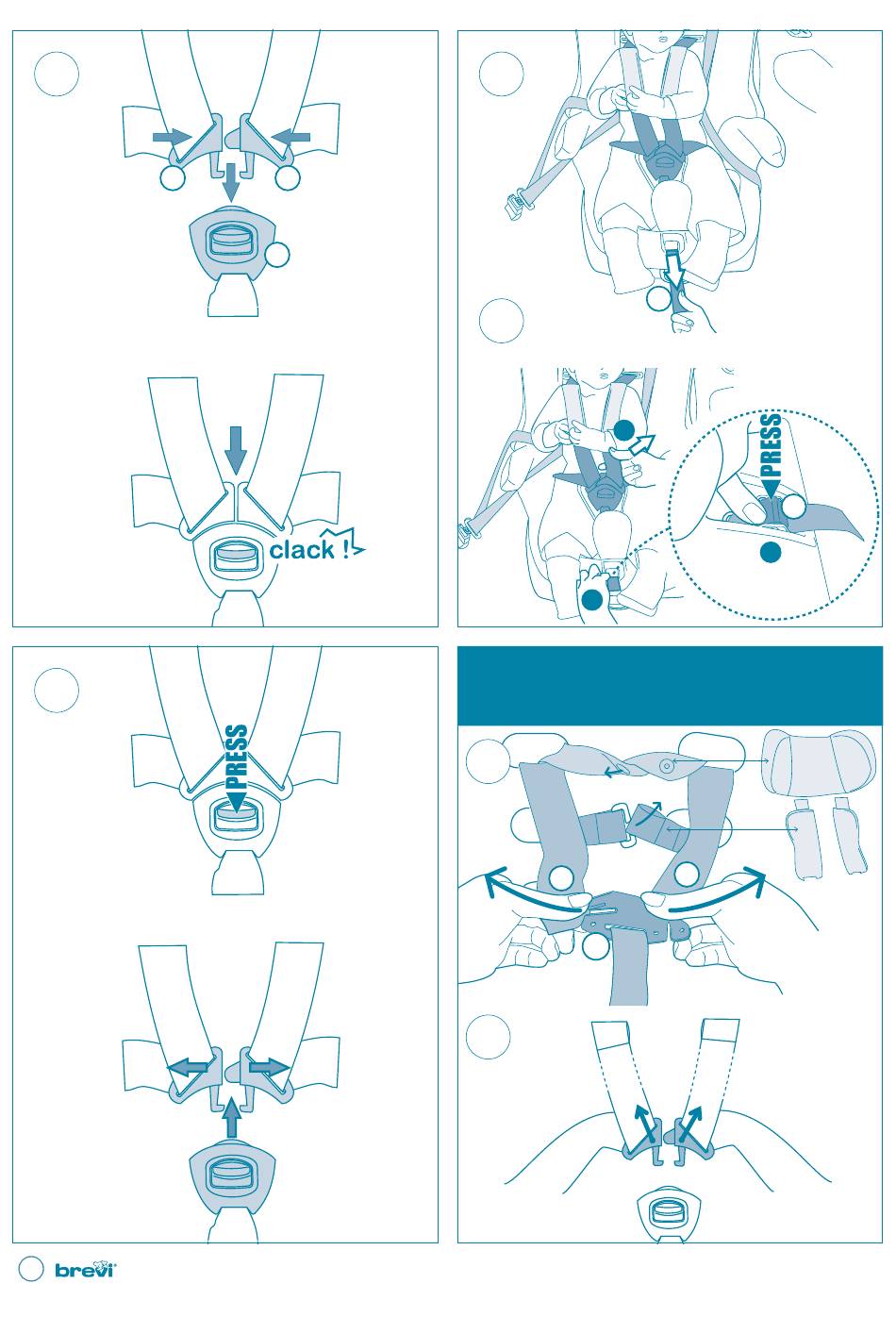 clack !

PRESS

PRESS

brevi