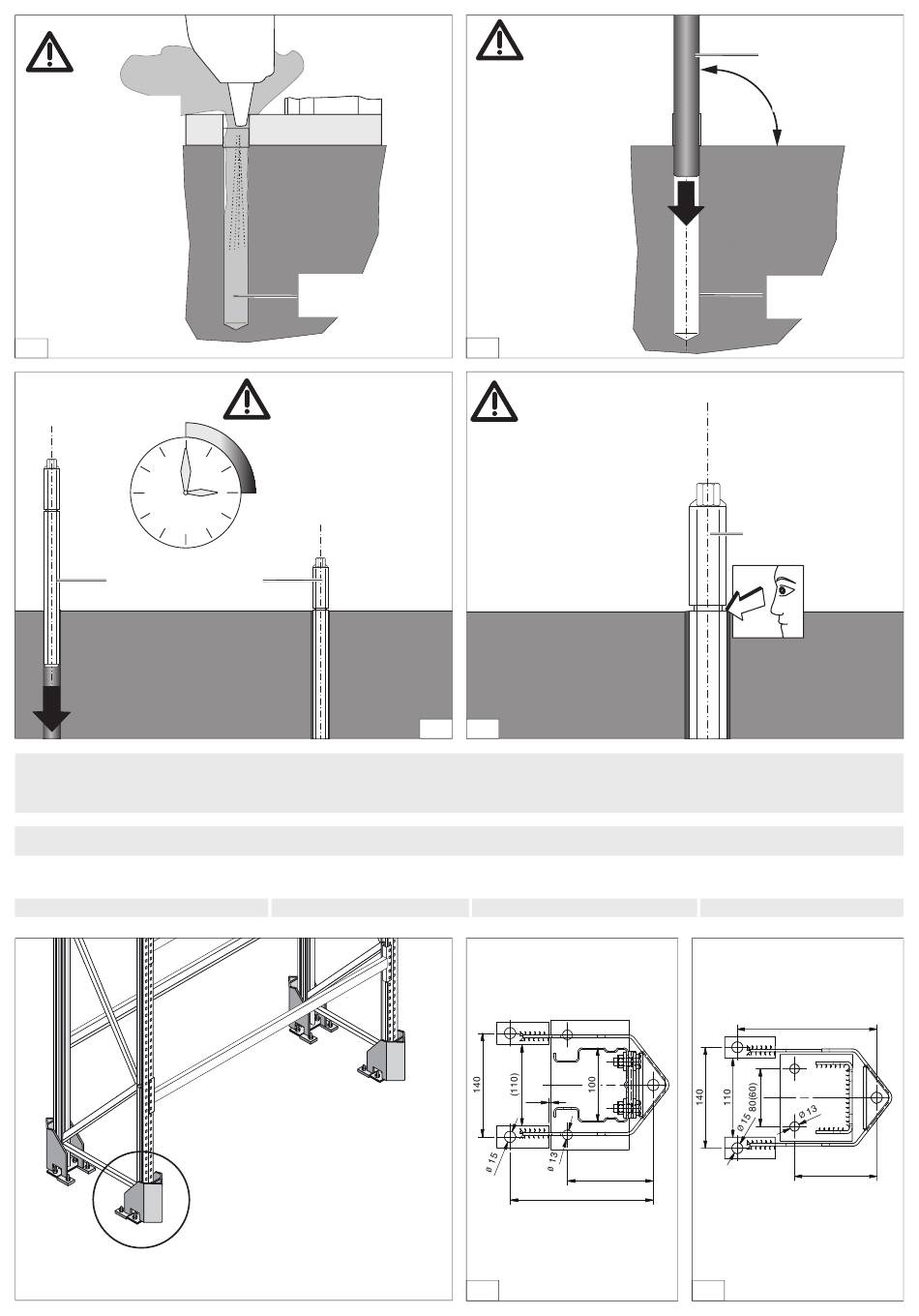 140
(110)
100
ø 15
ø 13

140
110
80(60)
ø 15
ø 13