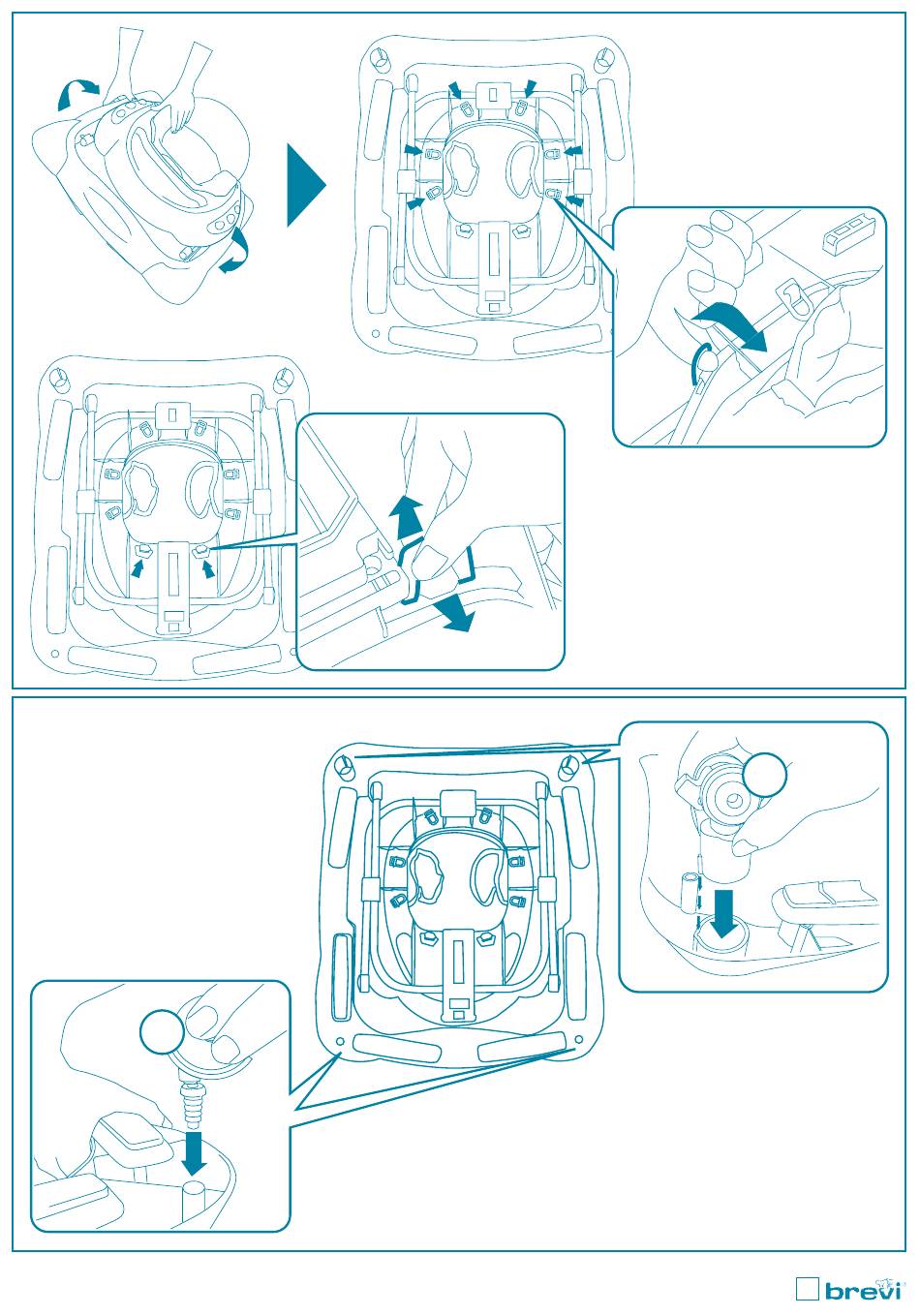 brevi